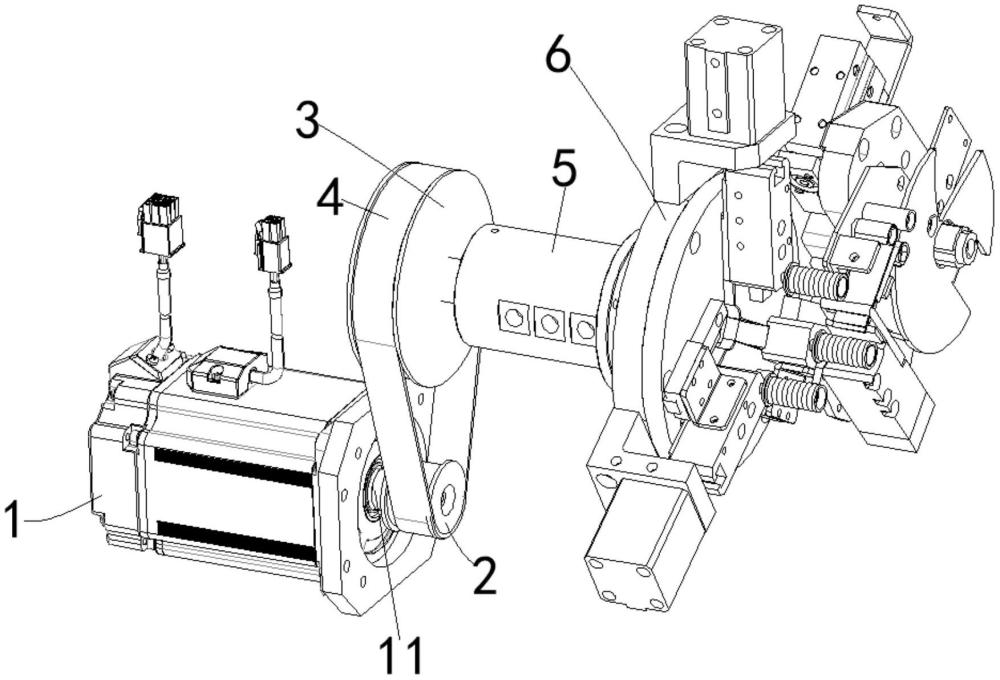 6
3
5
4
1
2
11