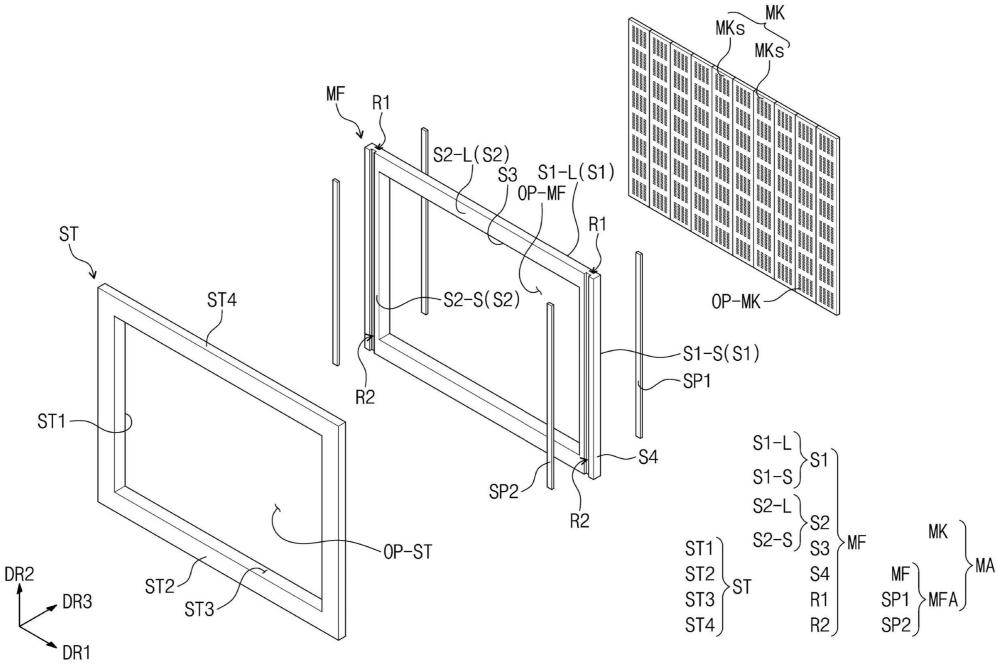 MK
MKs
MKs
MF
R1
S2-L(S2)
S3
S1-L(S1)
OP-MF
R1
ST
ST4
S2-S(S2)
OP-MK
R2
S1-S(S1)
SP1
ST1
S4
SP2
R2
OP-ST
ST2
ST3
DR2
DR3
DR1

S1-L
S1-S
S1
S2-L
S2-S
S2
S3
S4
R1
R2
MF

ST1
ST2
ST3
ST4
ST

MK
MF
SP1
SP2
MFA
MA