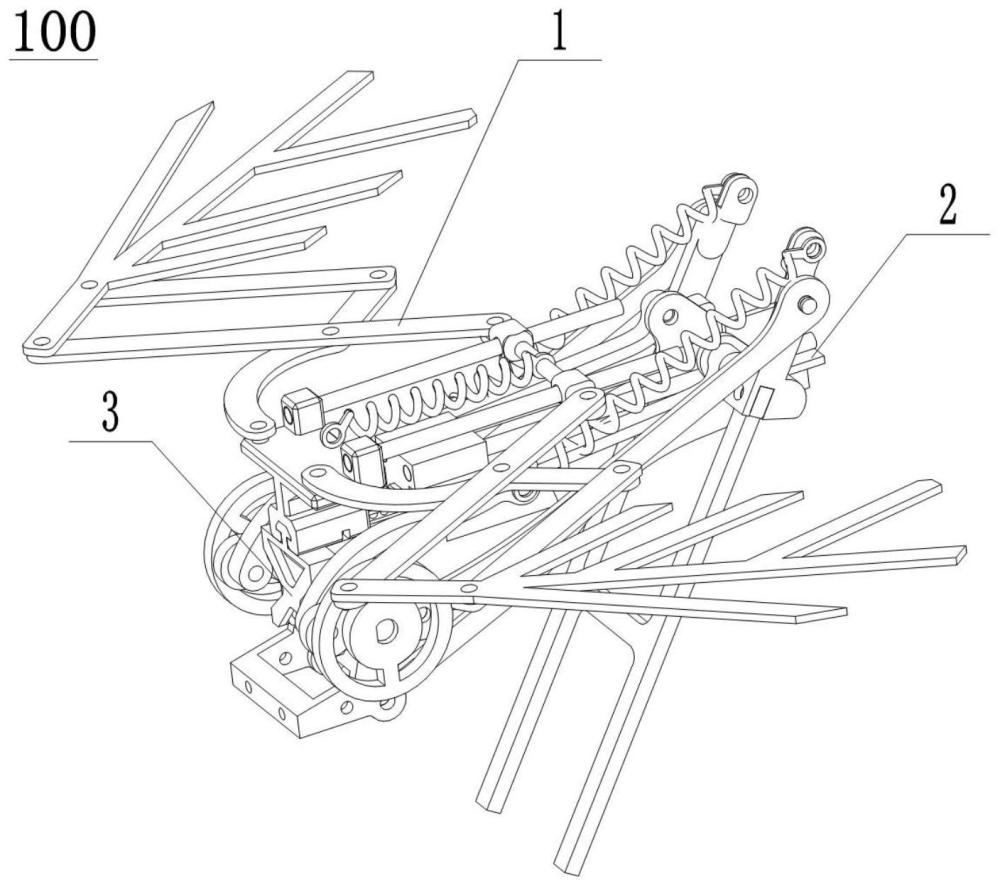 100

1

2

3