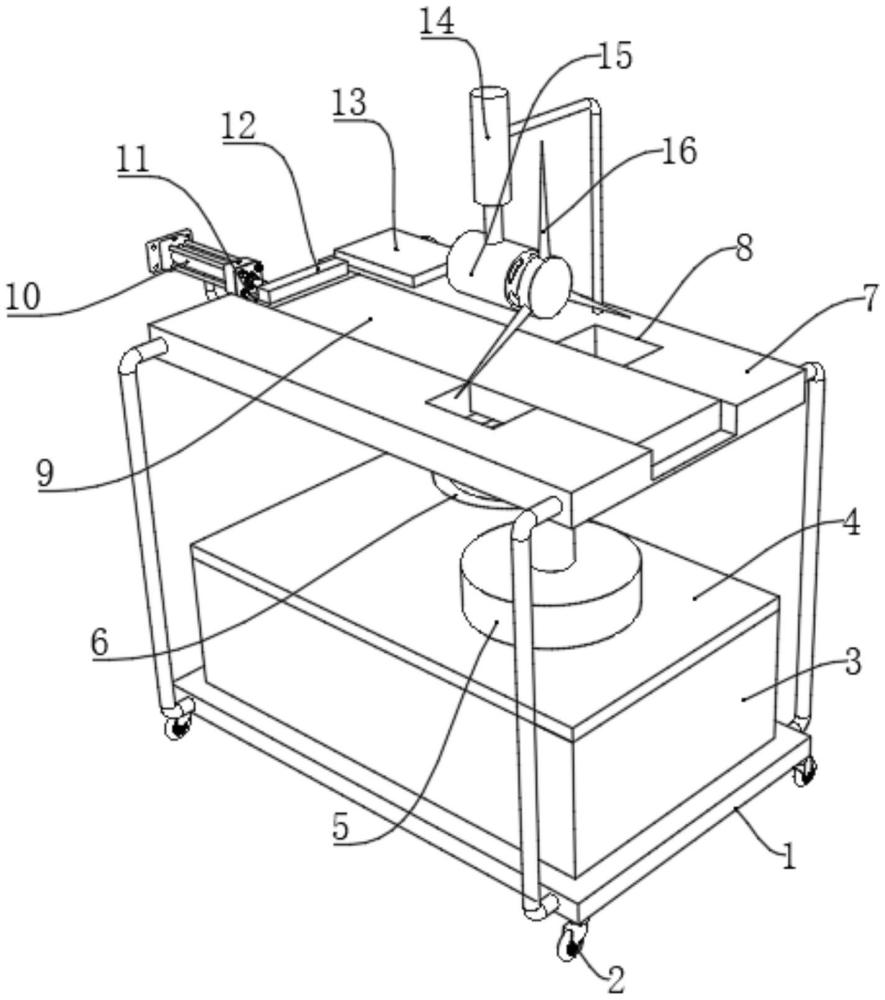 14
15
13
12
16
11
8
10
7
9
4
6
3
5
1
2