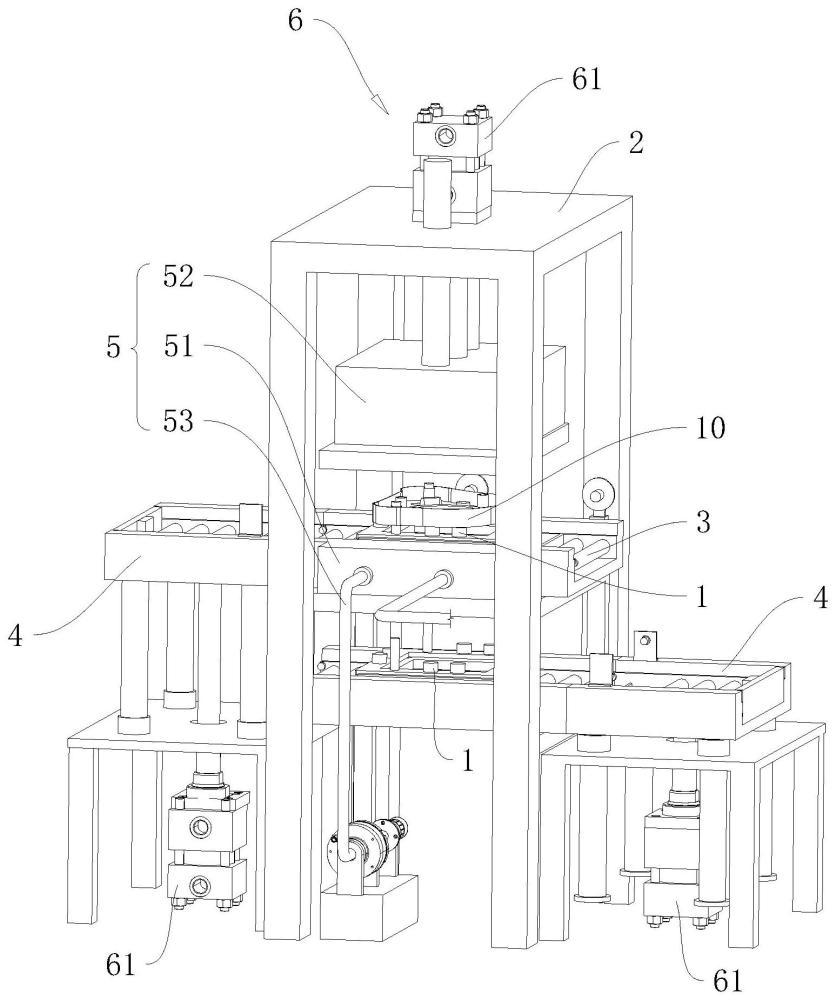 6
61
2
52
5
51
53
10
3
1
4
4
1
61
61