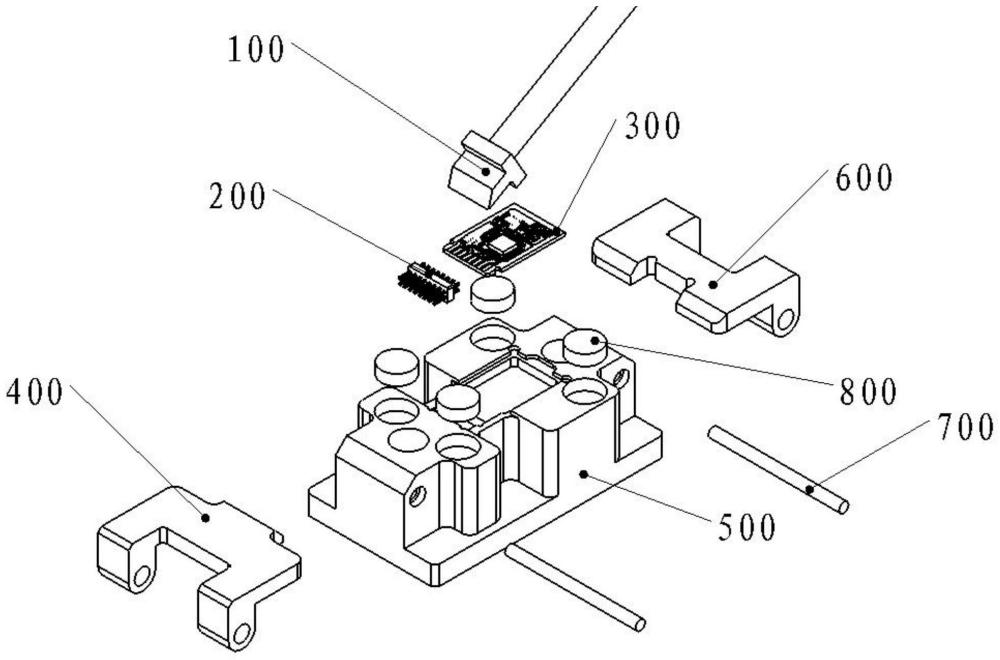 100
300
200
600
800
400
700
500