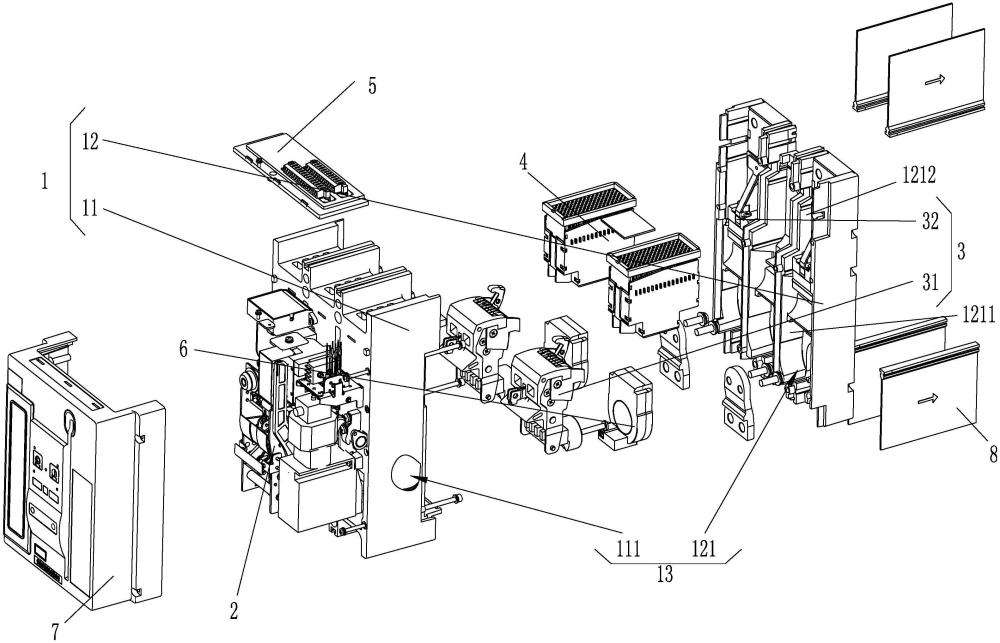 5
12
1
11
4
1212
32
3
31
1211
6
8
111
121
13
2
7