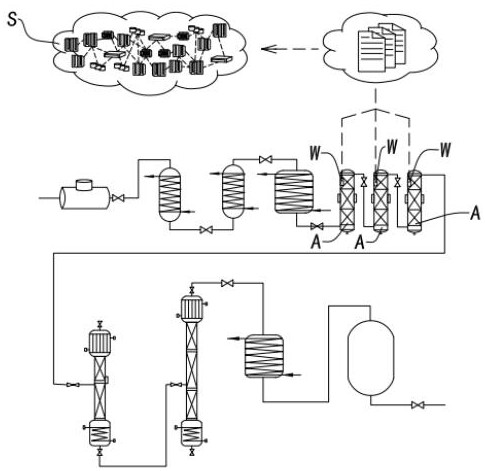 S
W
W
W
A
A
A