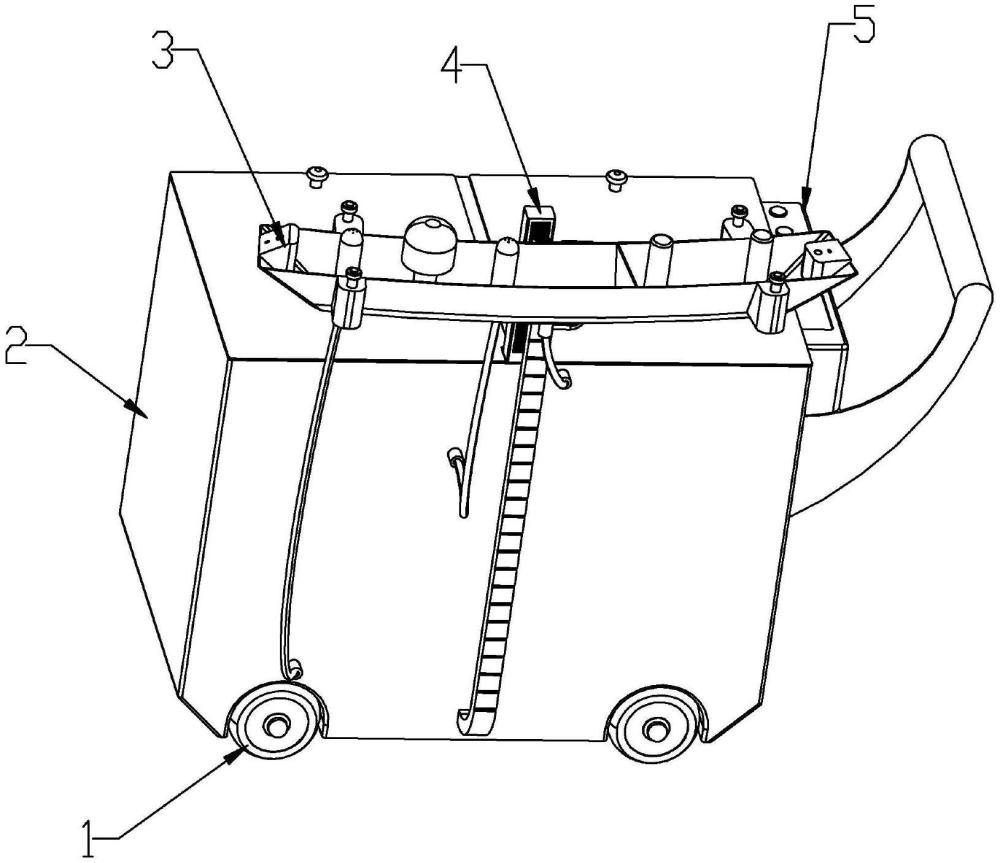 3
4
5
2
1