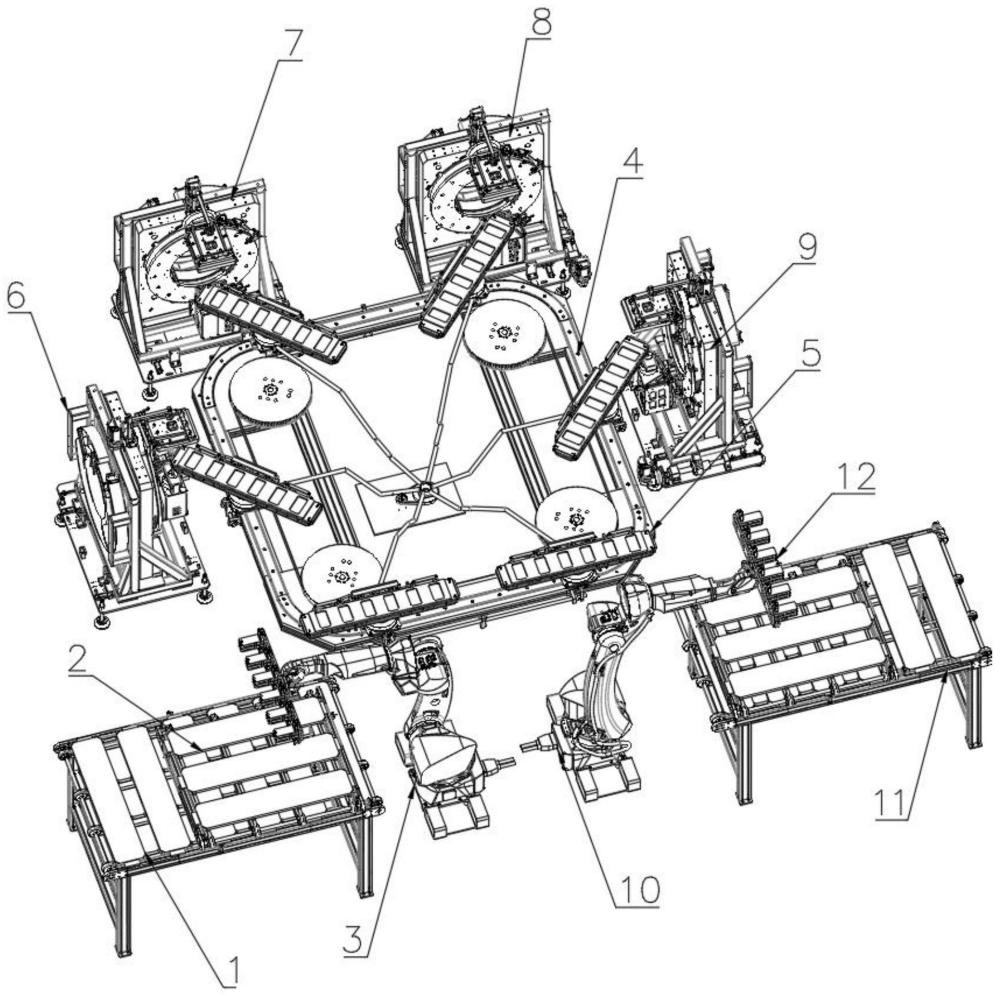 7
8
4
9
6
5
12
2
11
10
3
1