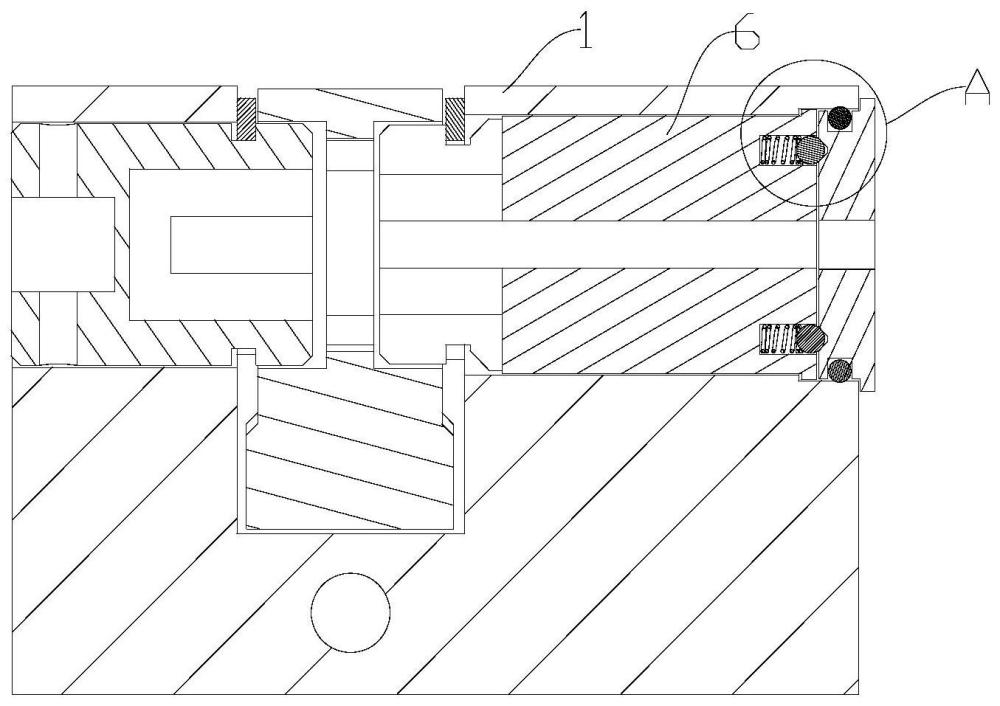 1
6
A