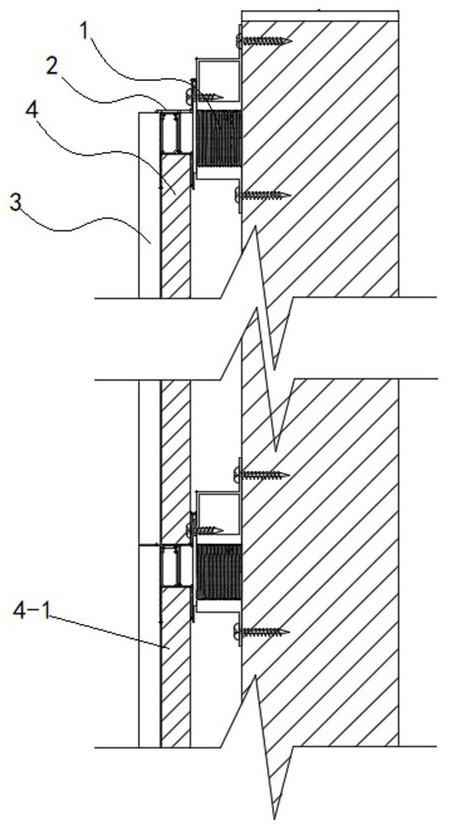 1
2
4
3
4-1