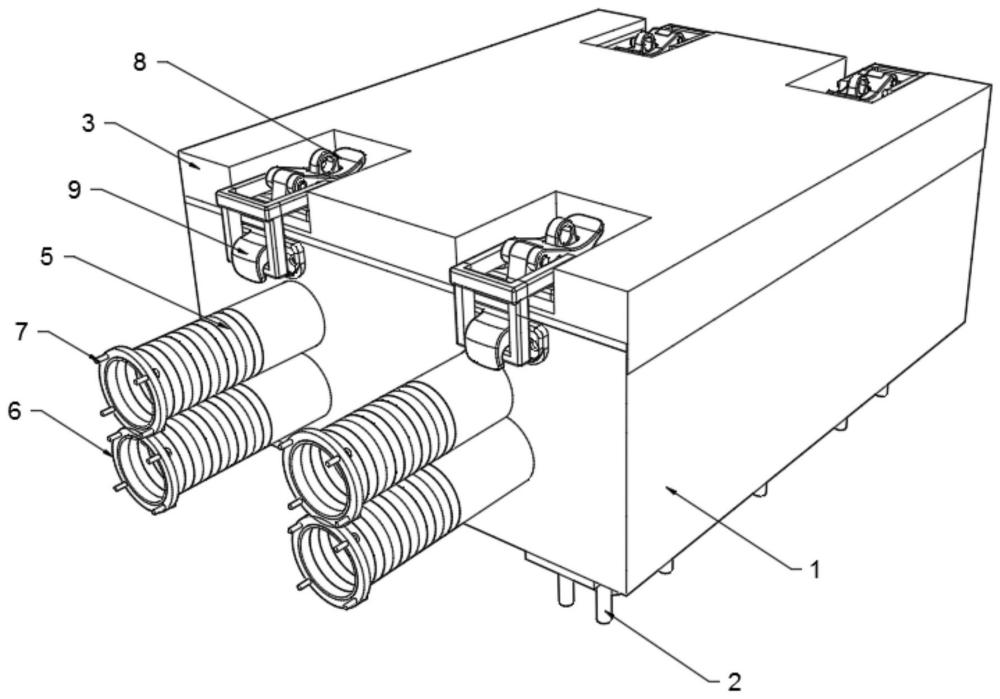 8
3
9
5
7
6
1
2