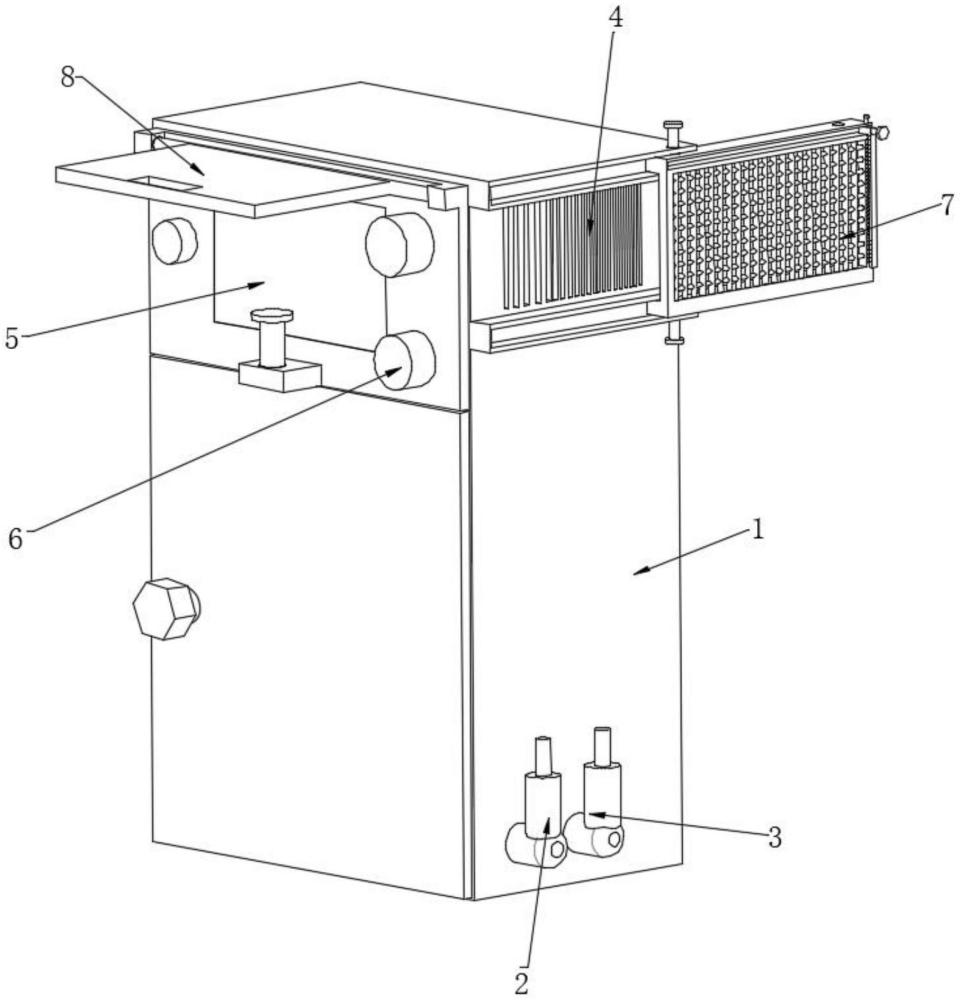 8
4
7
5
6
1
3
2