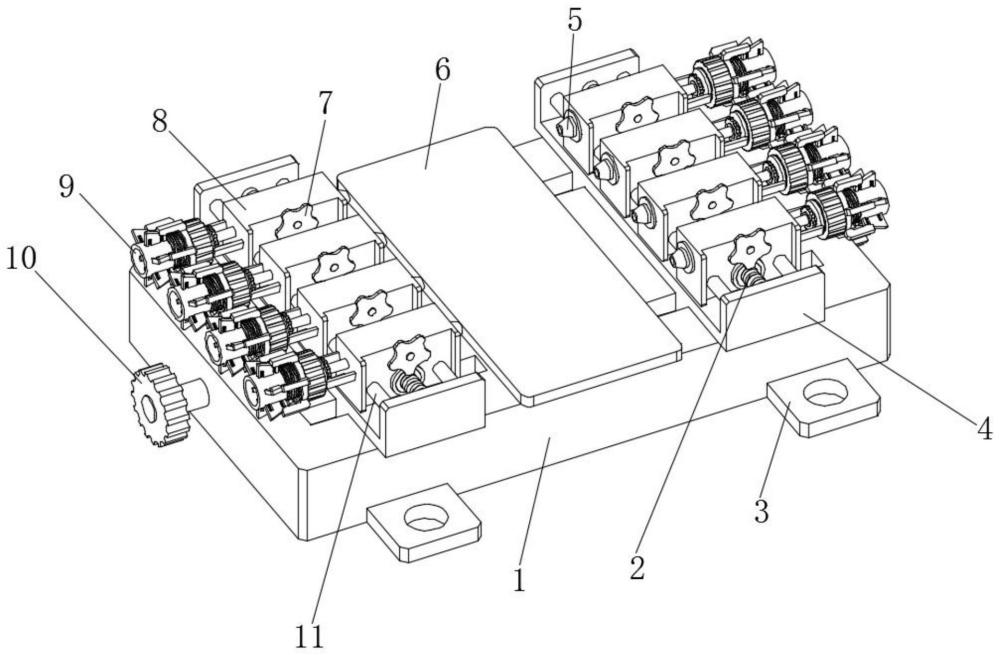 5
6
7
8
9
10
4
3
1
2
11