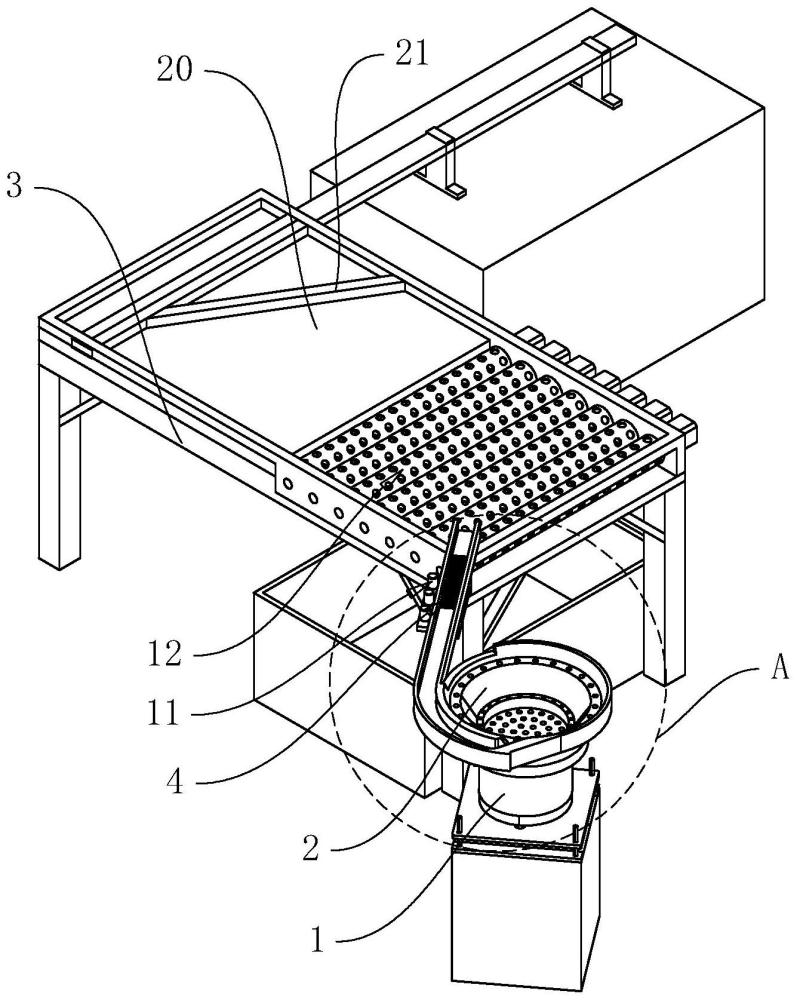 20
21
3
12
11
4
2
1
A