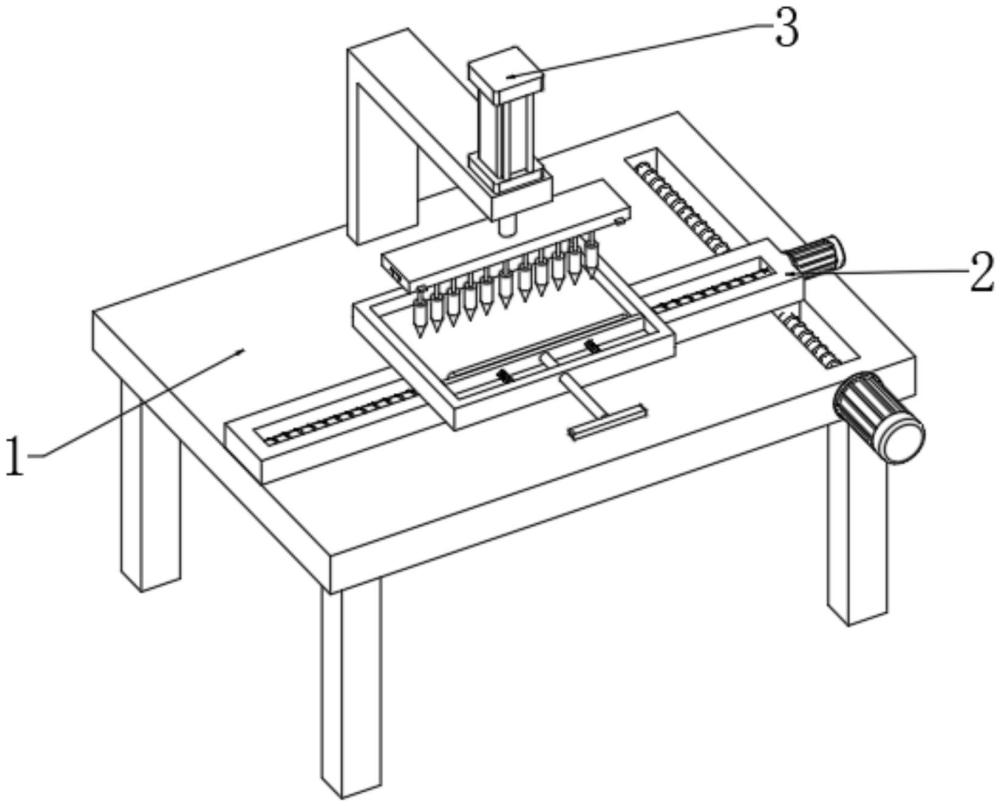 3
2
1