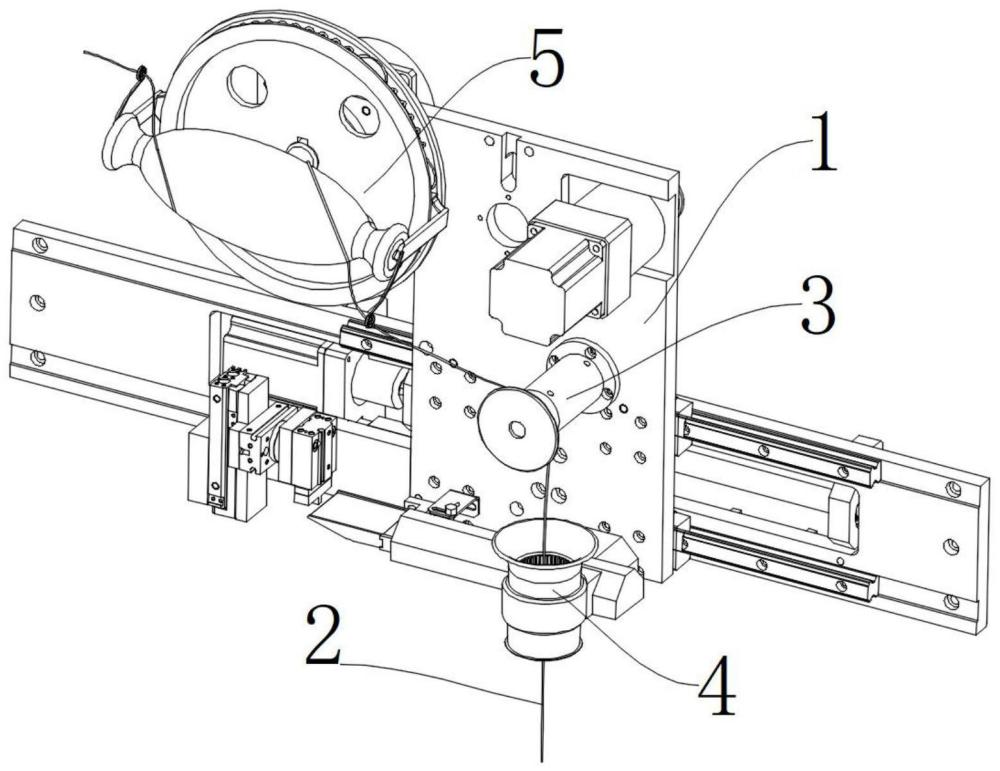 5
1
3
2
4