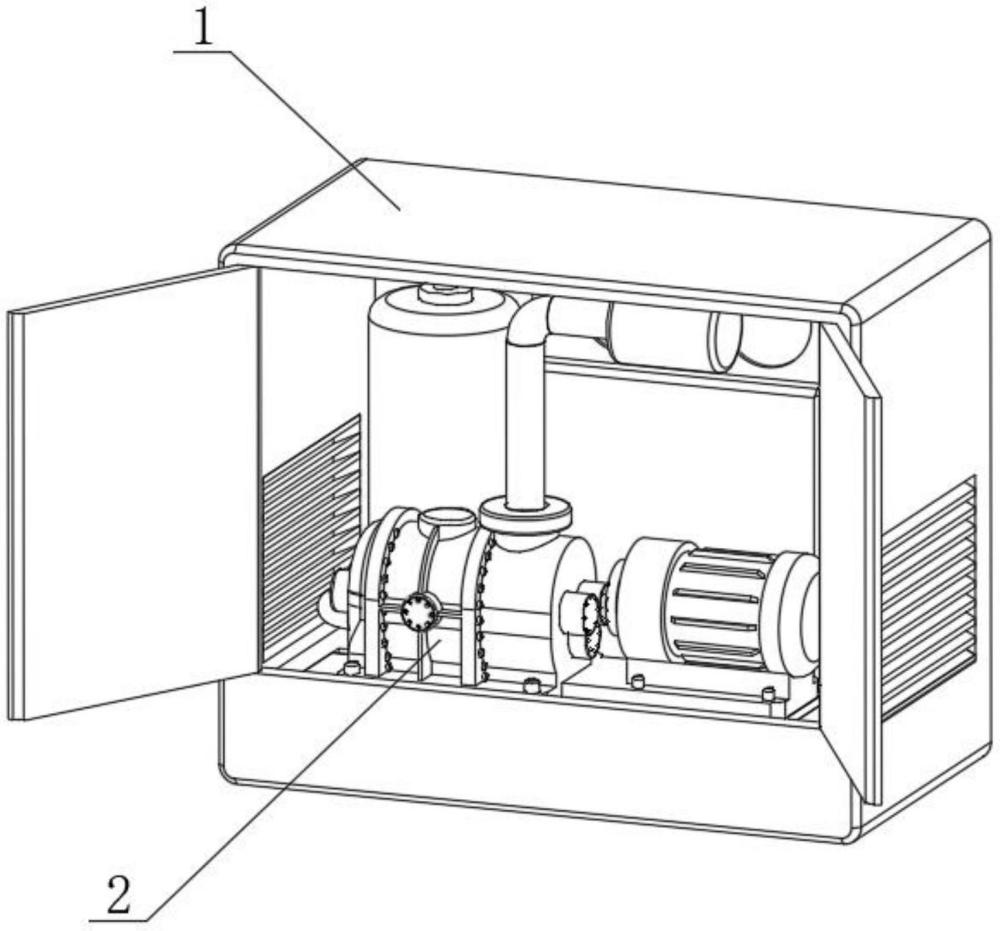 1

2