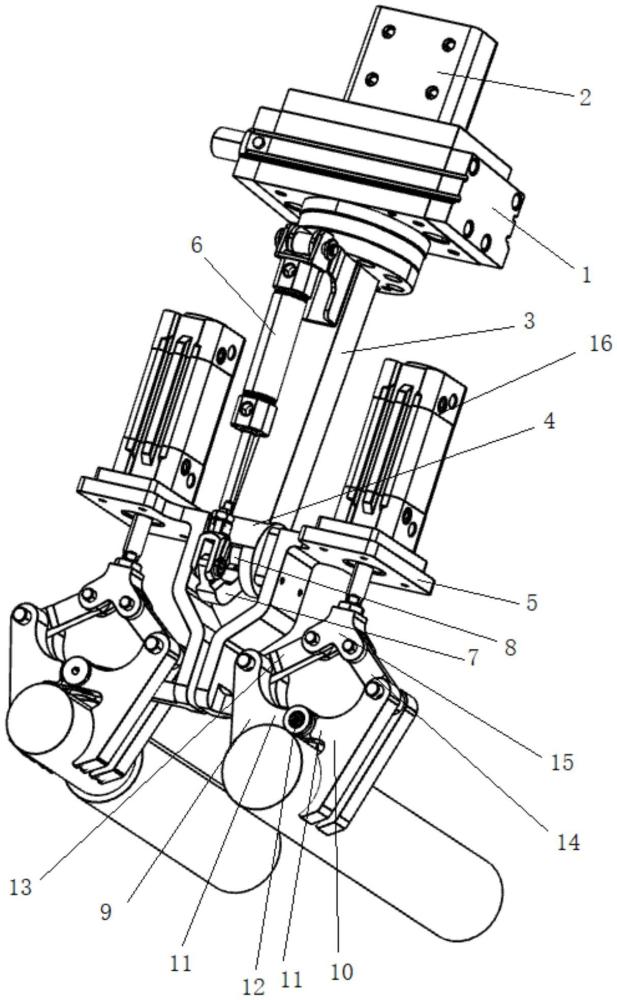 2
1
6
3
16
4
5
8
7
15
14
13
9
11
12
11
10