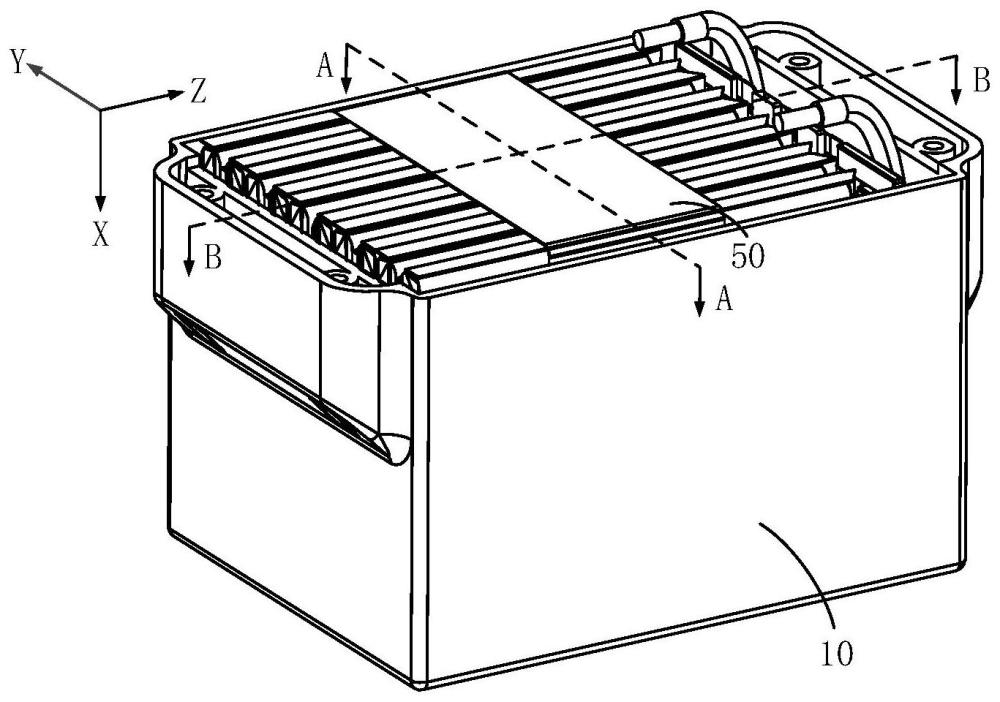 Y
Z
X
A
B
B
50
A
10