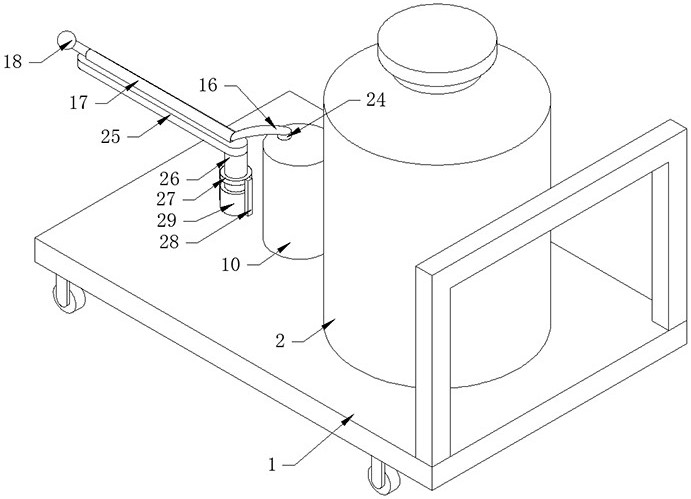 18
17
25
16
24
26
27
29
28
10
2
1