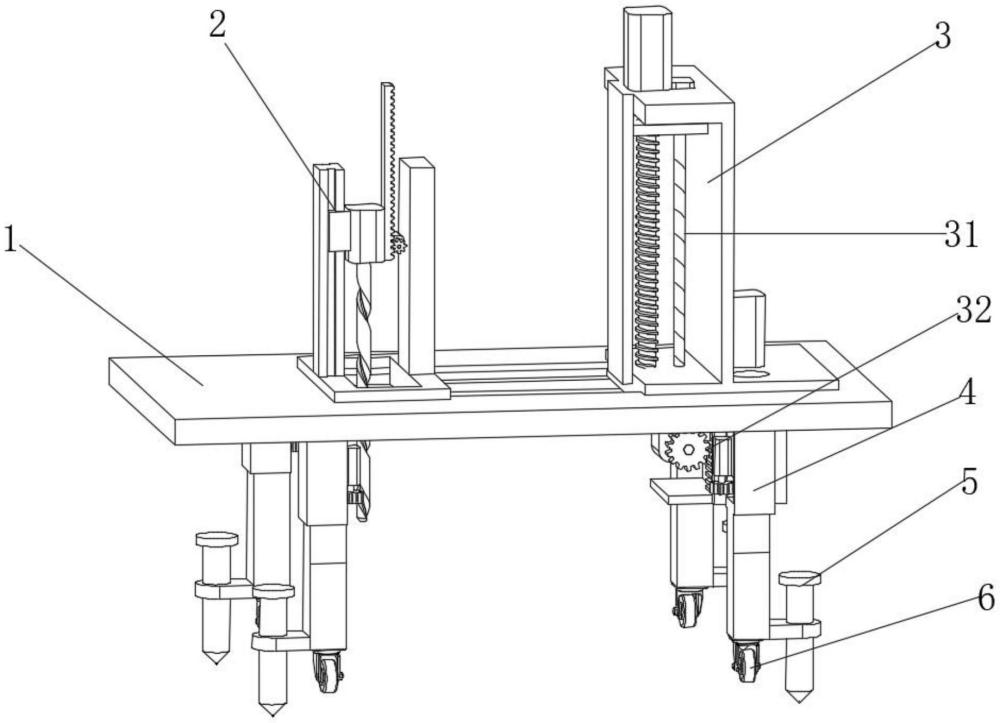 2
3
1
31
32
4
5
6