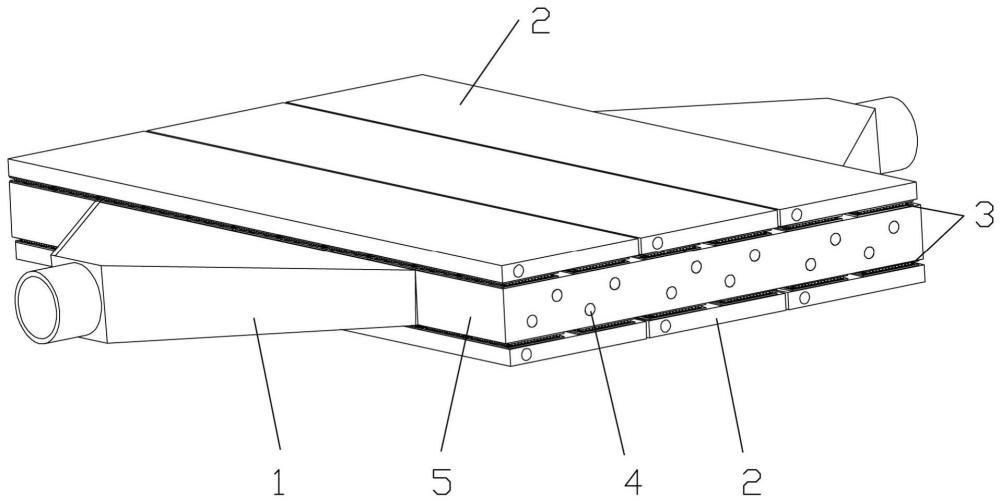 2
3
1
5
4
2