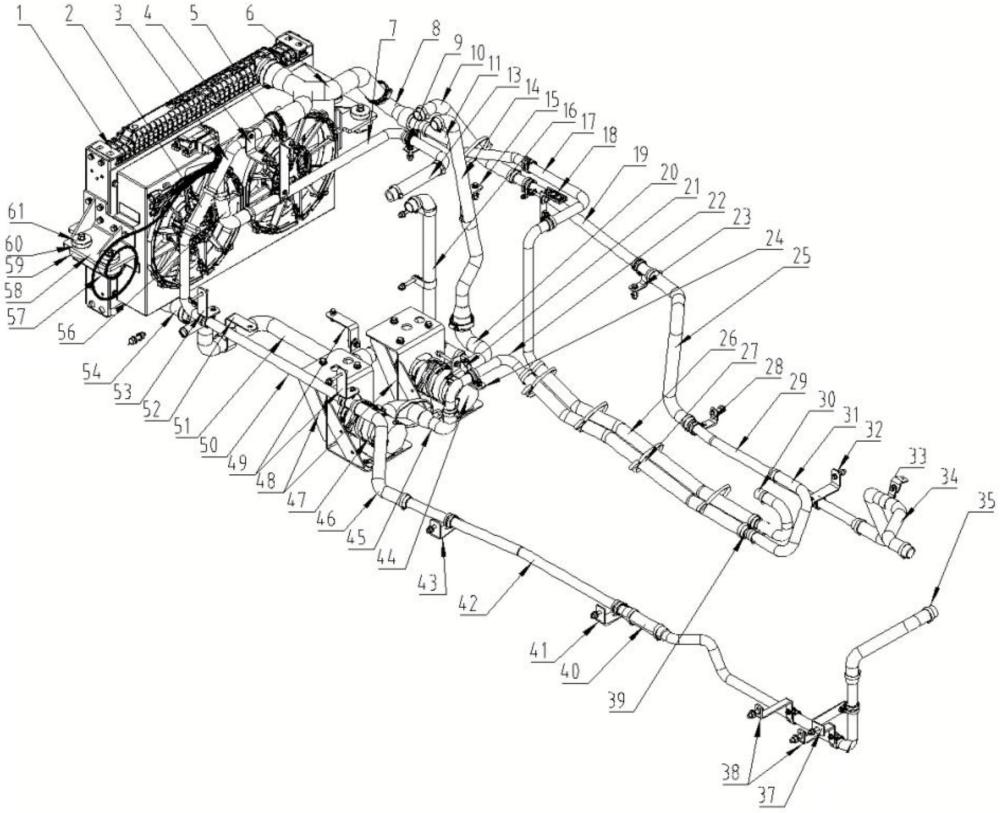 1 2 3 4 5 6 7 8 9 10 11 13 14 15 16 17 18 19 20 21 22 23 24 25 26 27 28 29 30 31 32 33 34 35 61 60 59 58 57 56 54 53 52 51 50 49 48 47 46 45 44 43 42 41 40 39 38 37