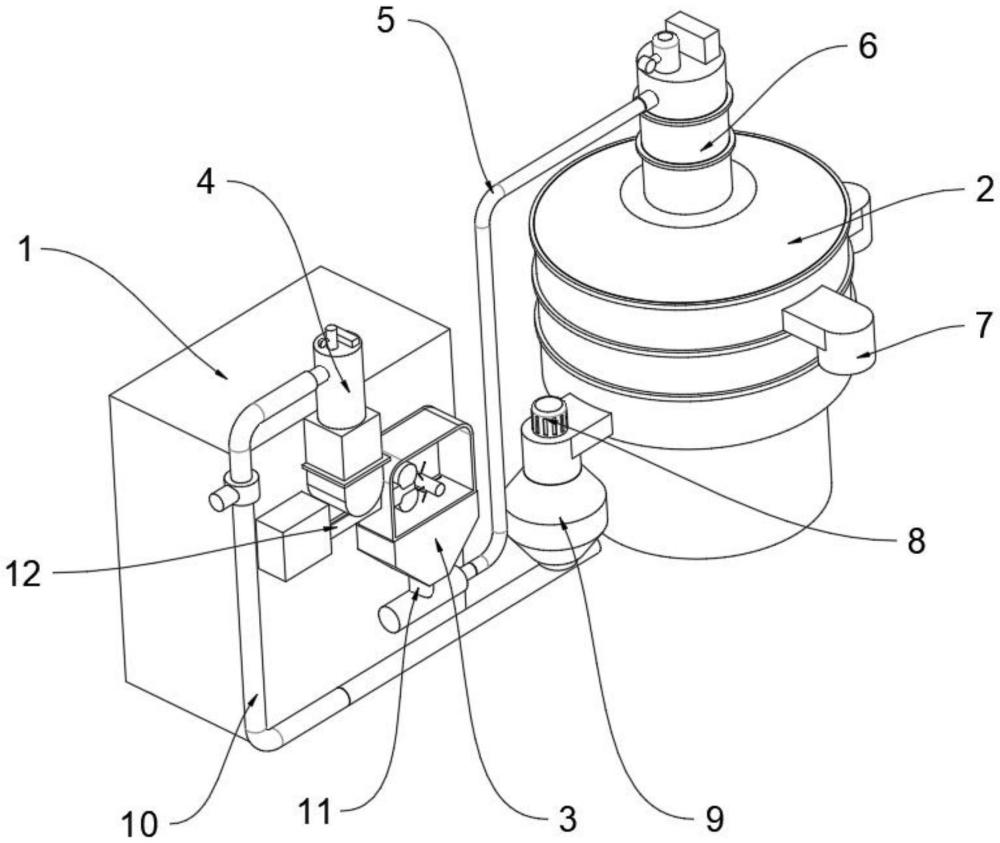 5
6
4
2
1
7
8
12
10
11
3
9