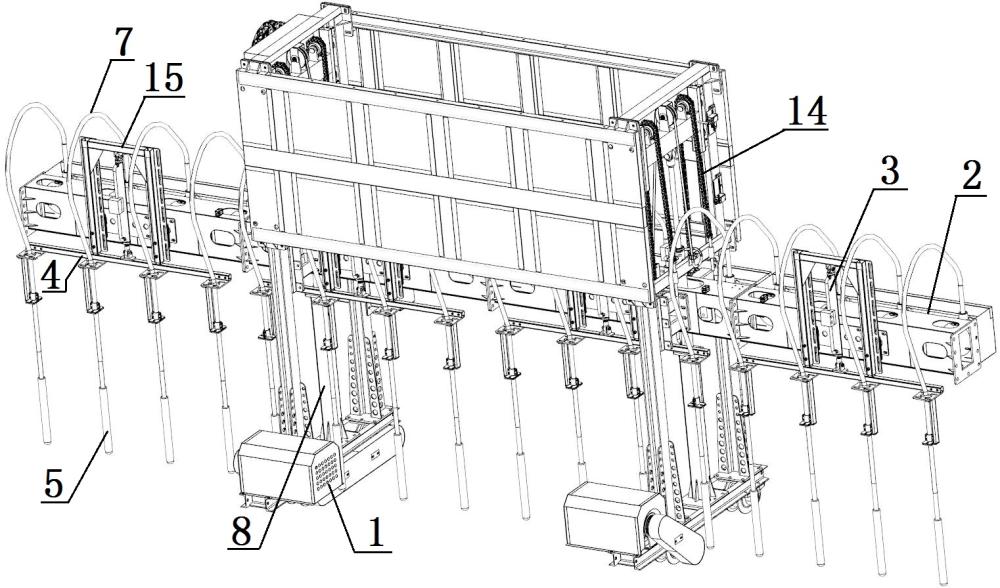 7
15
14
3
2
4
5
8
1