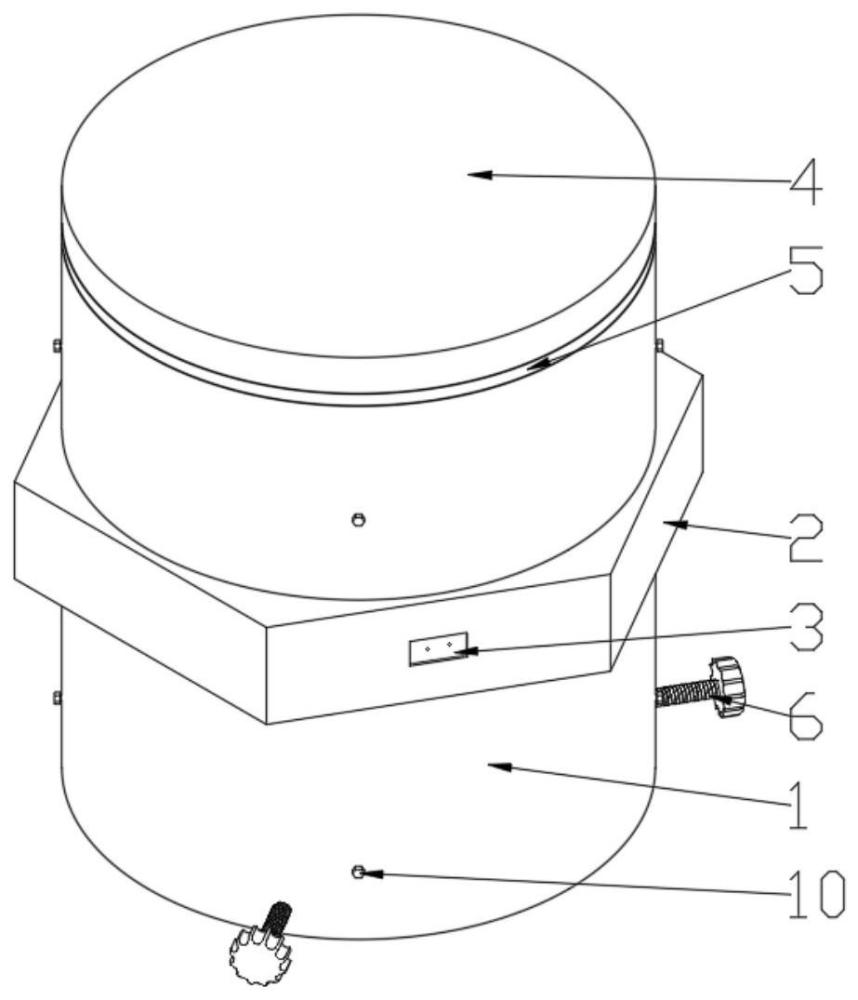 4
5
2
3
6
1
10