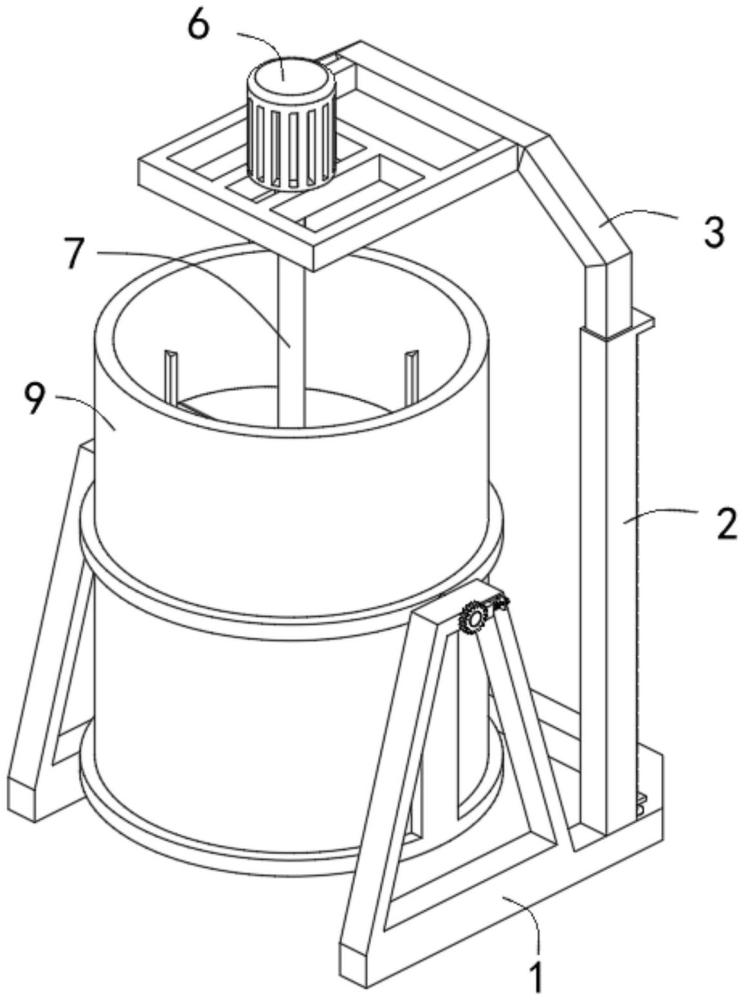 6
3
7
9
2
1