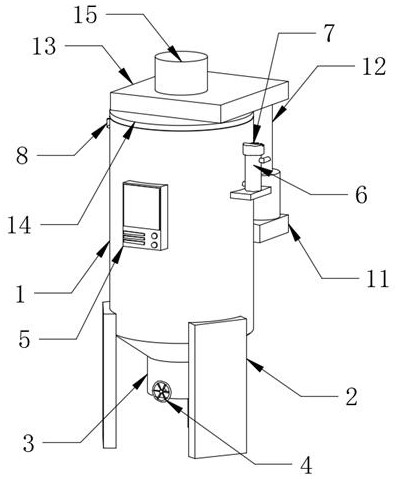 15
13
7
12
8
6
14
11
1
5
2
3
4