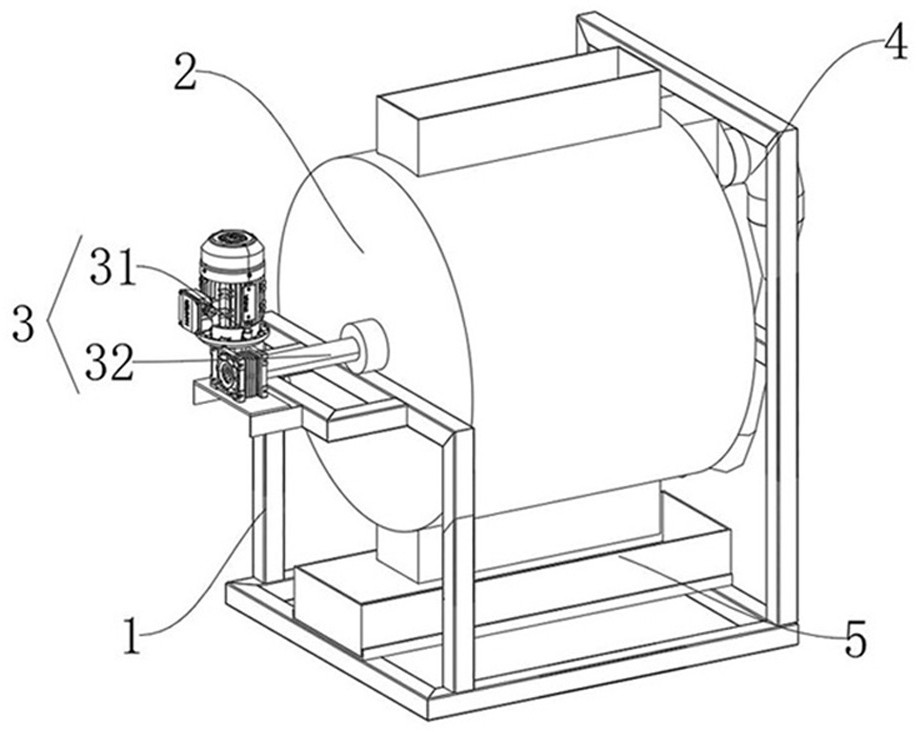 2
4
31
3
32
1
5