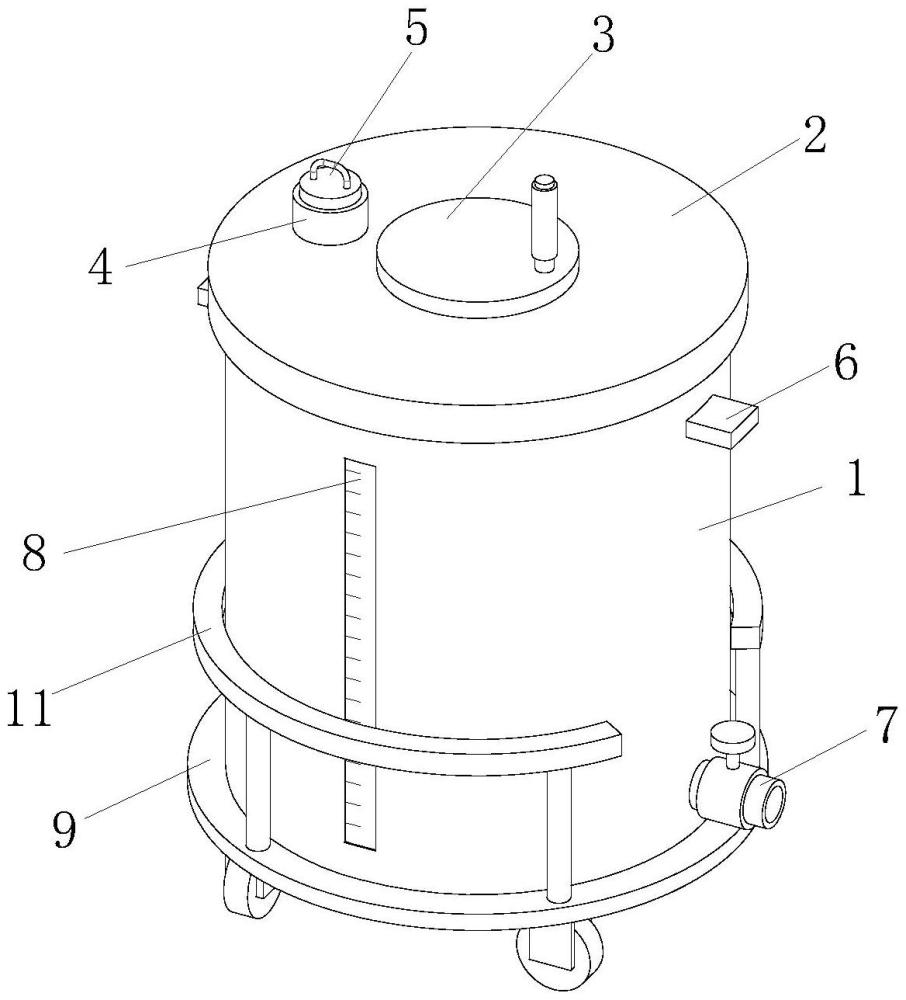 5
3
2
4
6
1
8
11
7
9