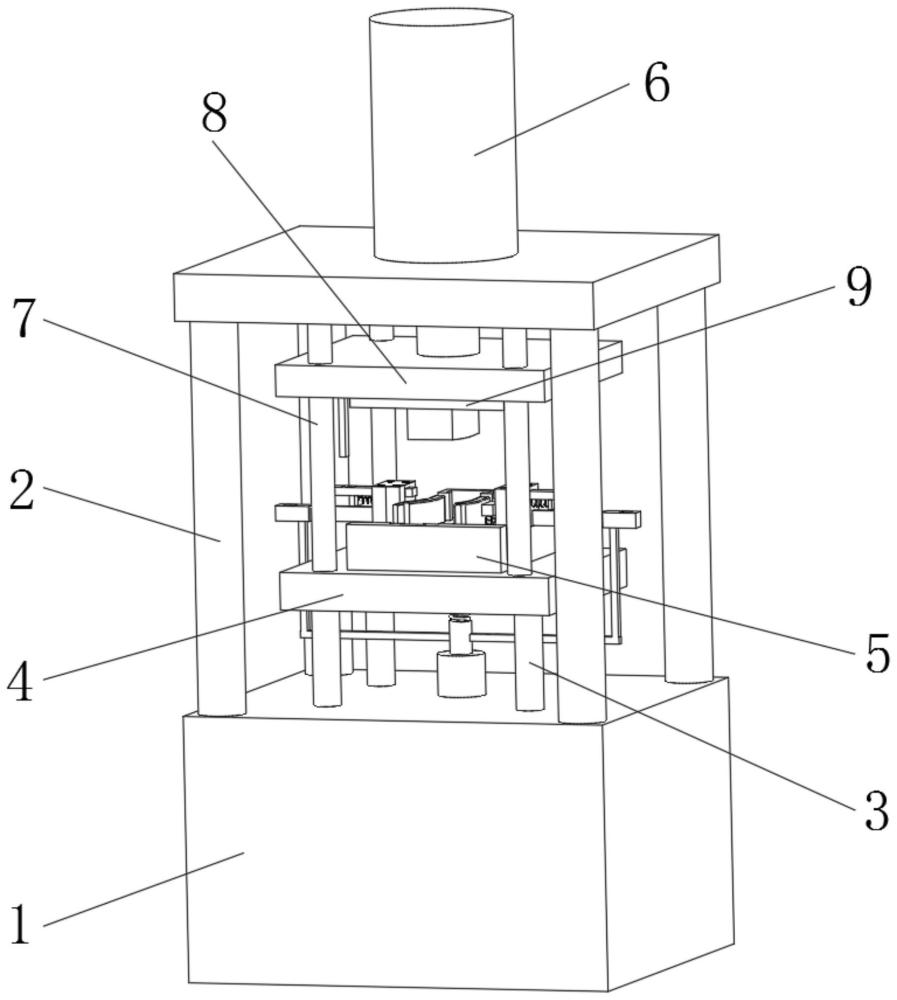 6
8
9
7
2
5
4
3
1