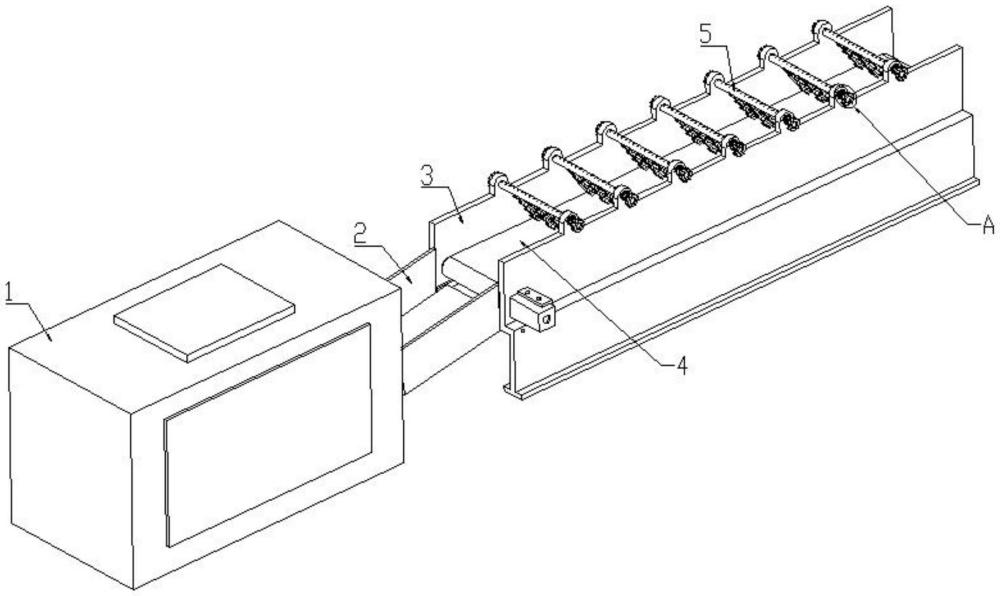 5
3
2
1
A
4