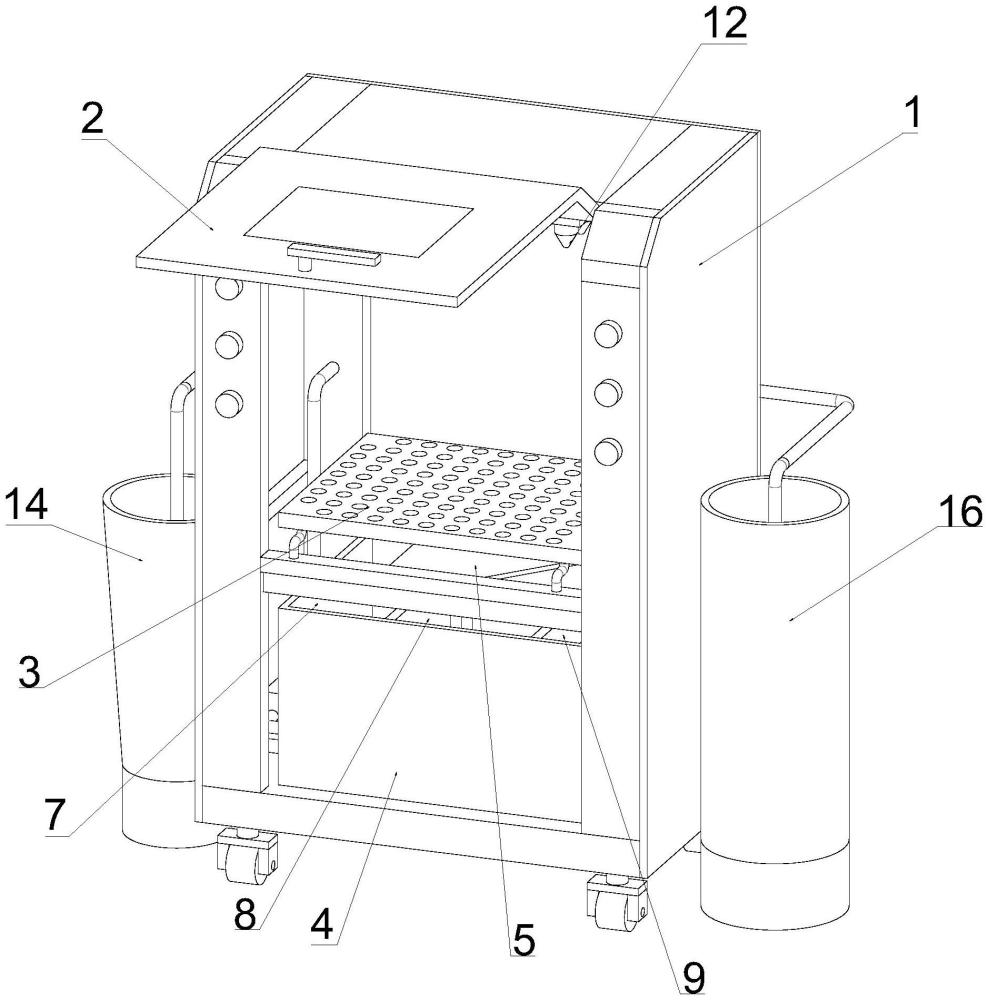 12
2
1
14
16
3
7
8
4
5
9