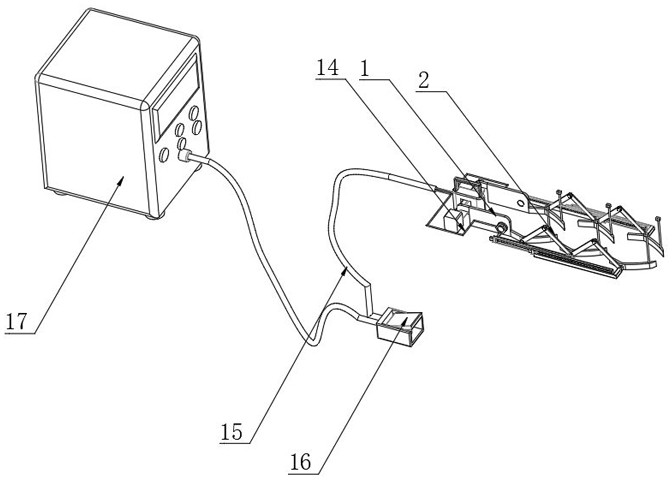 14
1
2
17
15
16