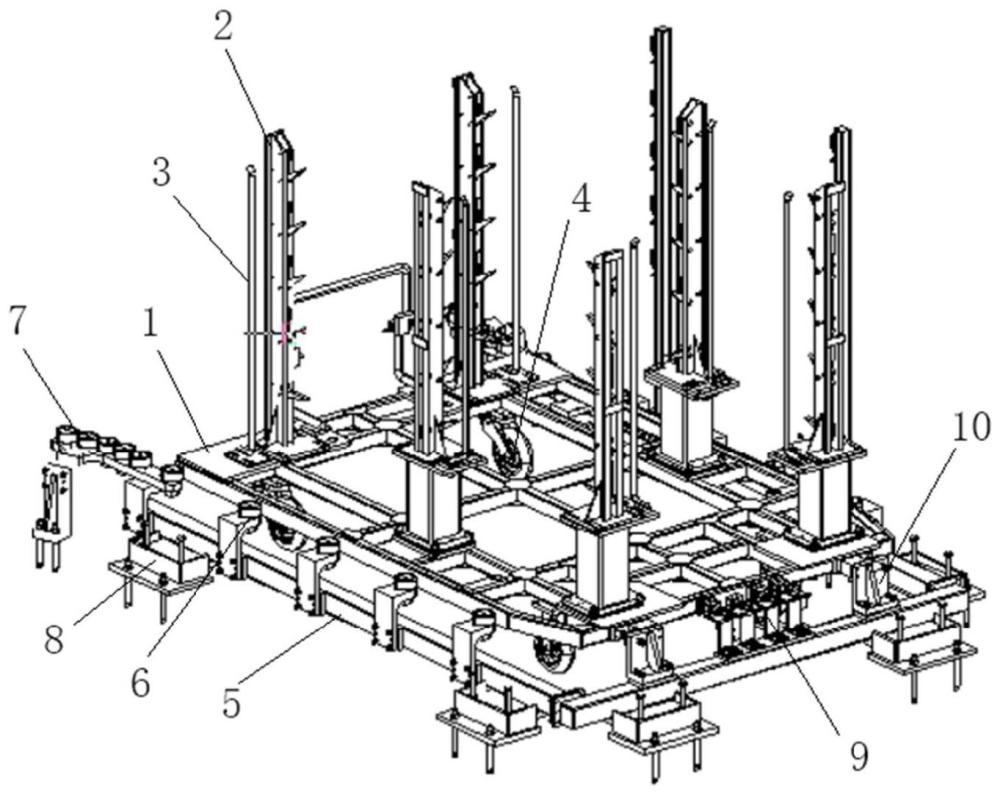 2
3
4
7
1
10
8
6
5
9