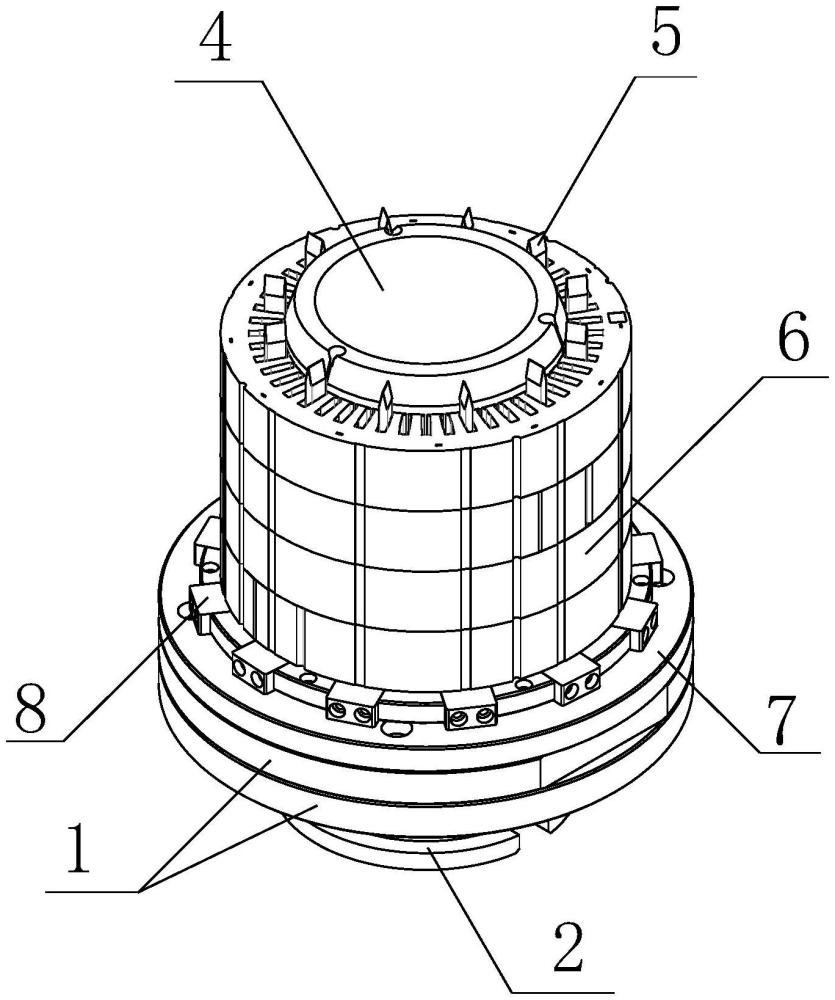 4
5
6
8
7
1
2