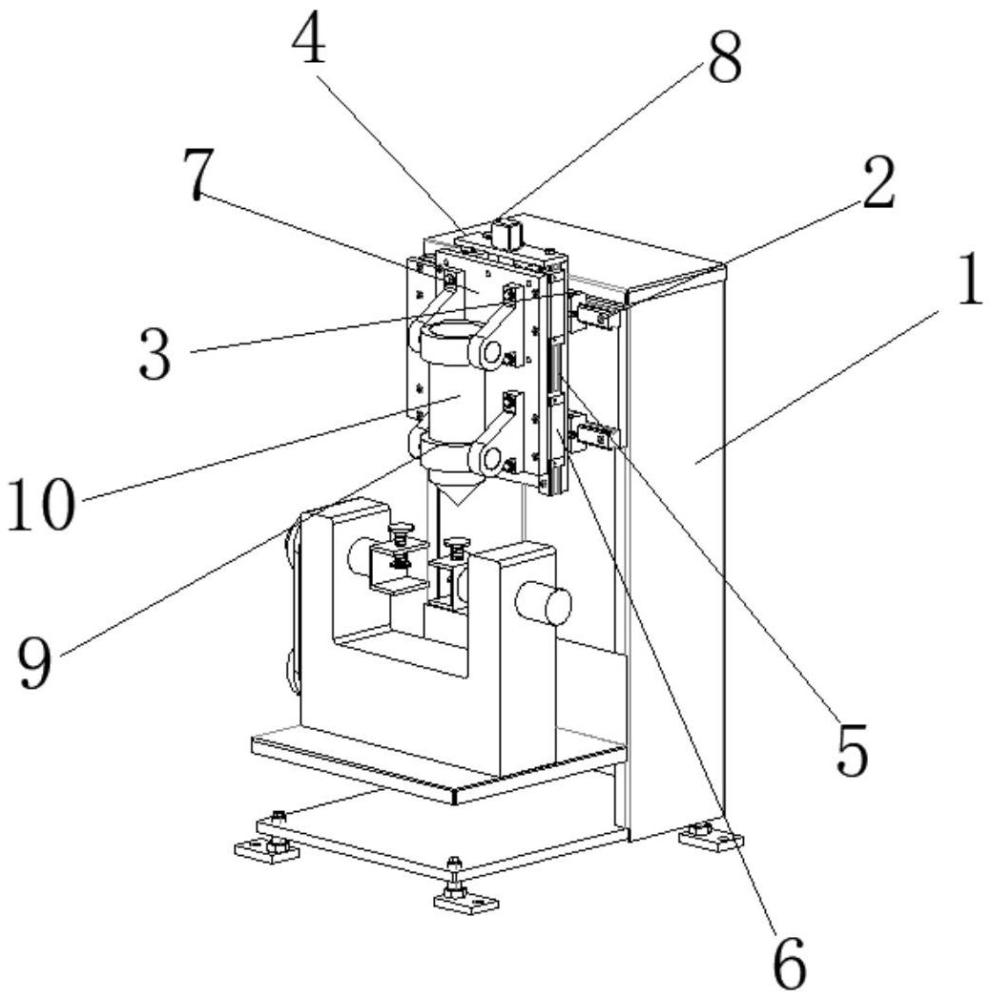 4
8
7
2
1
3
10
9
5
6