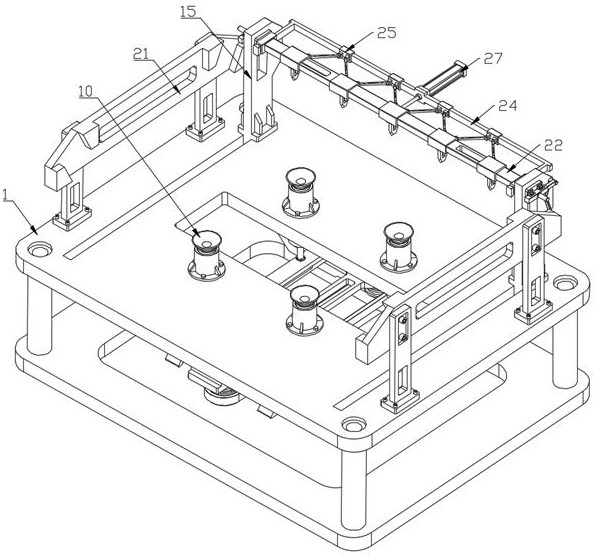 15
25
21
27
10
24
22
1