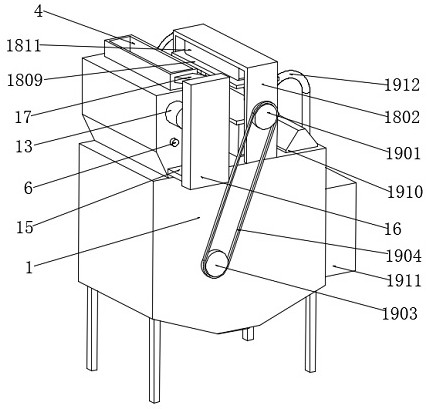 4
1811
1809
17
13
6
15
1
1912
1802
1901
1910
16
1904
1911
1903