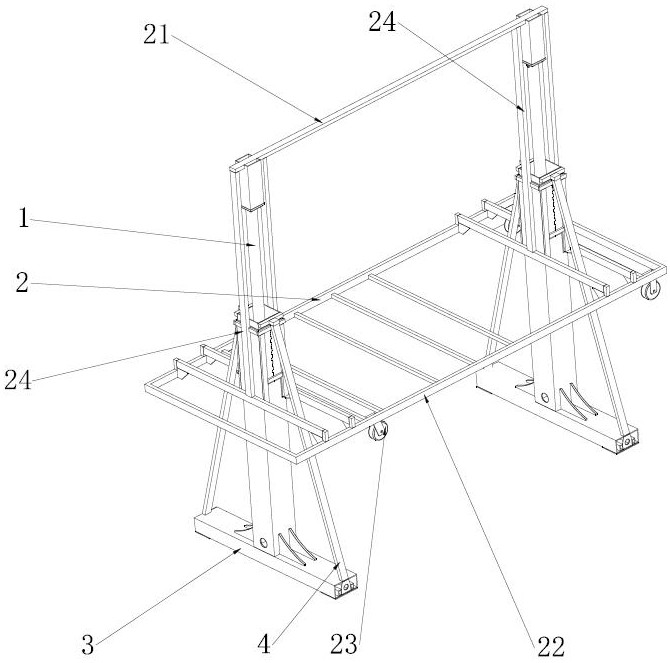 21
24
1
2
24
3
4
23
22