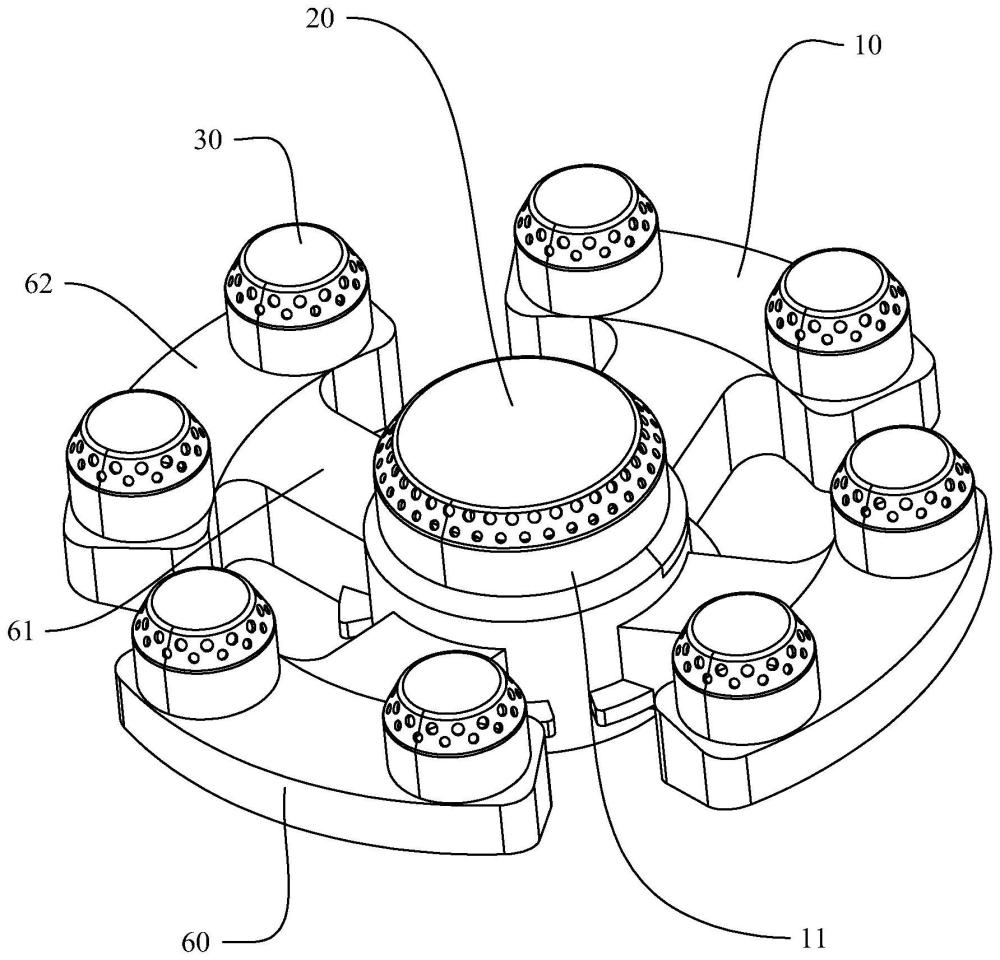 20
10
30
62
61
60
11