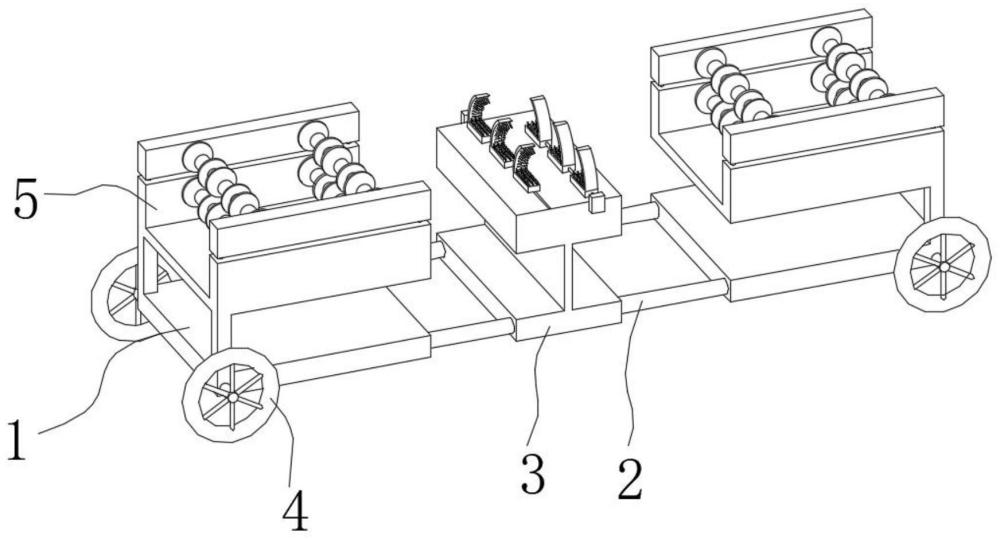 5
1
4
3
2