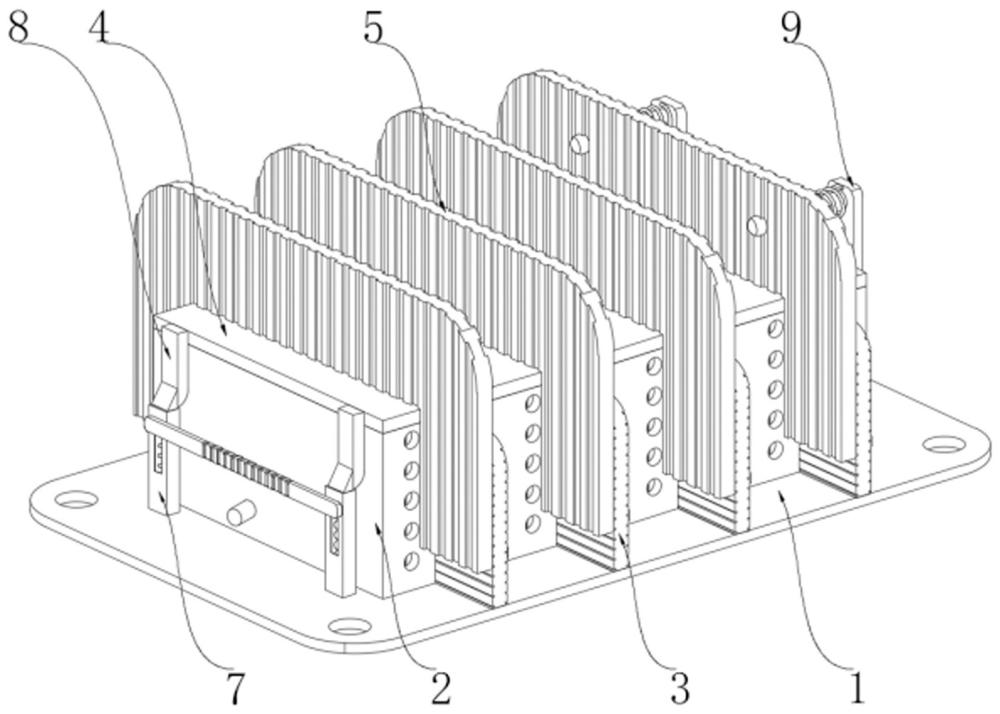 8
4
5
9
7
2
3
1