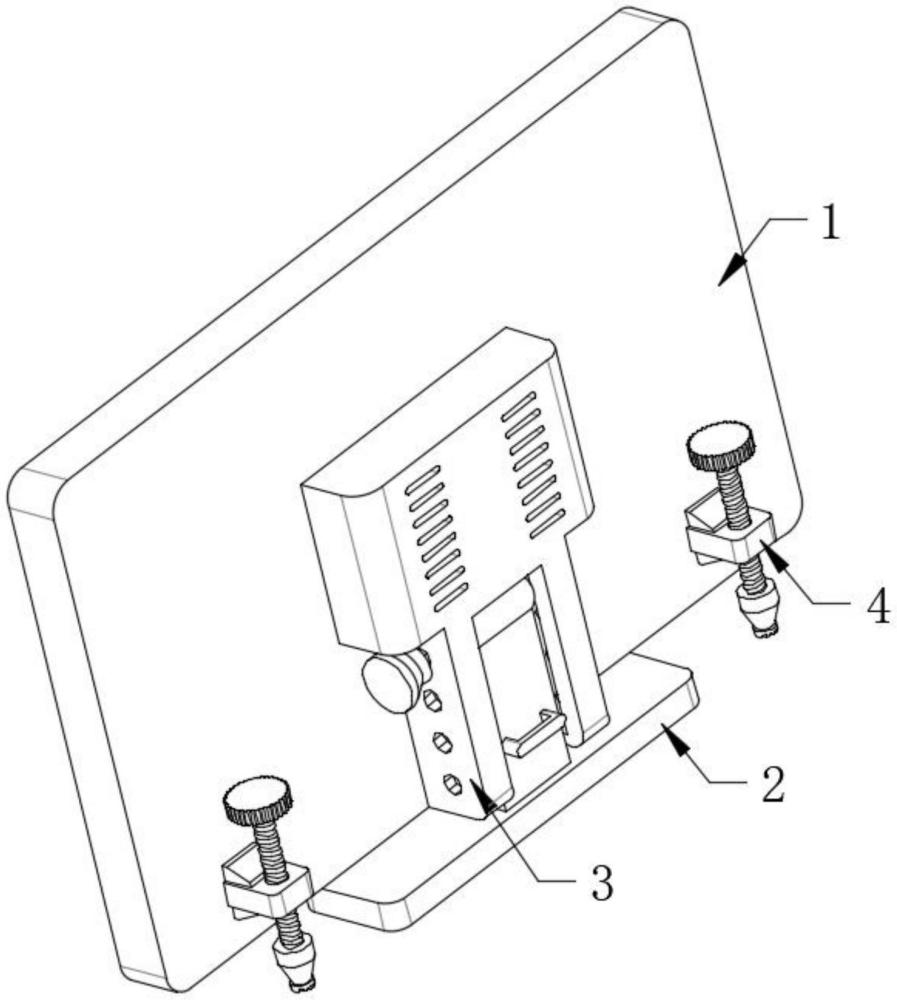 1
4
2
3