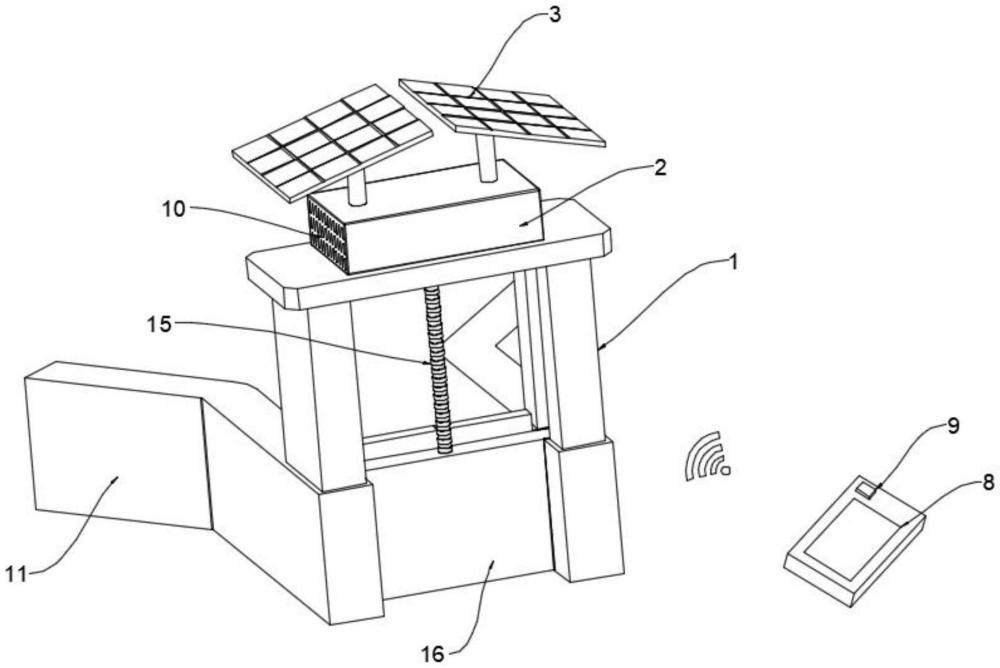 3
2
10
1
15
9
8
11
16