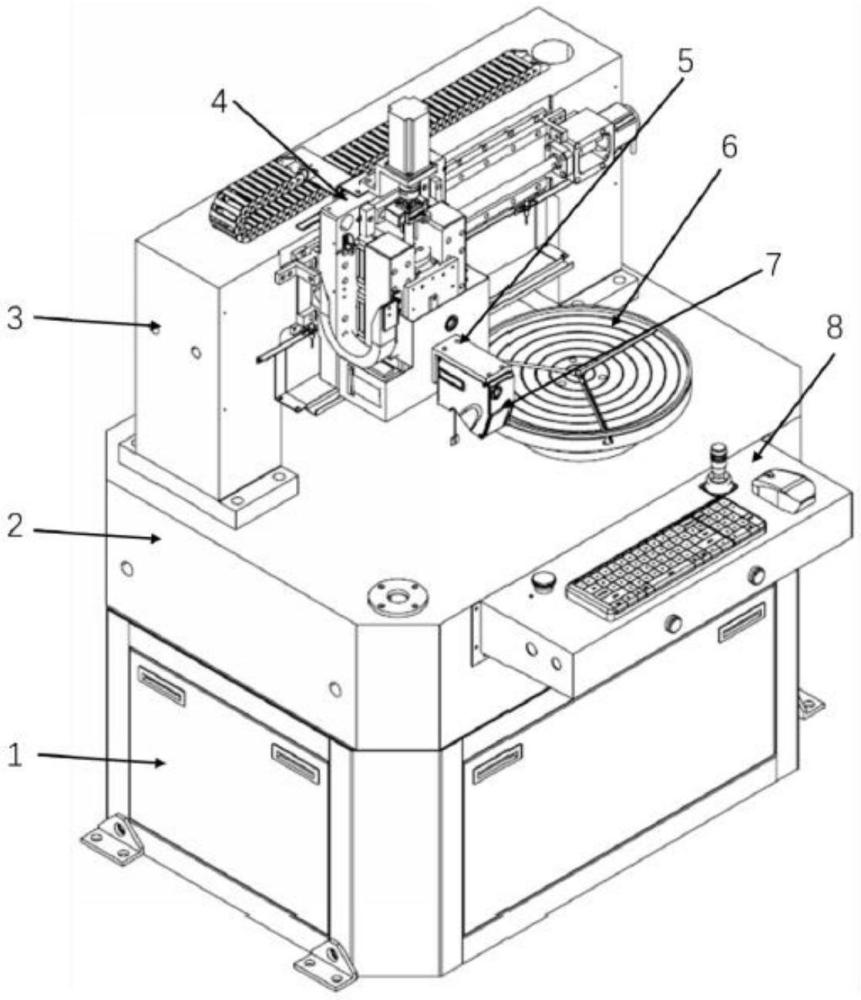 4
5
6
7
3
8
2
1