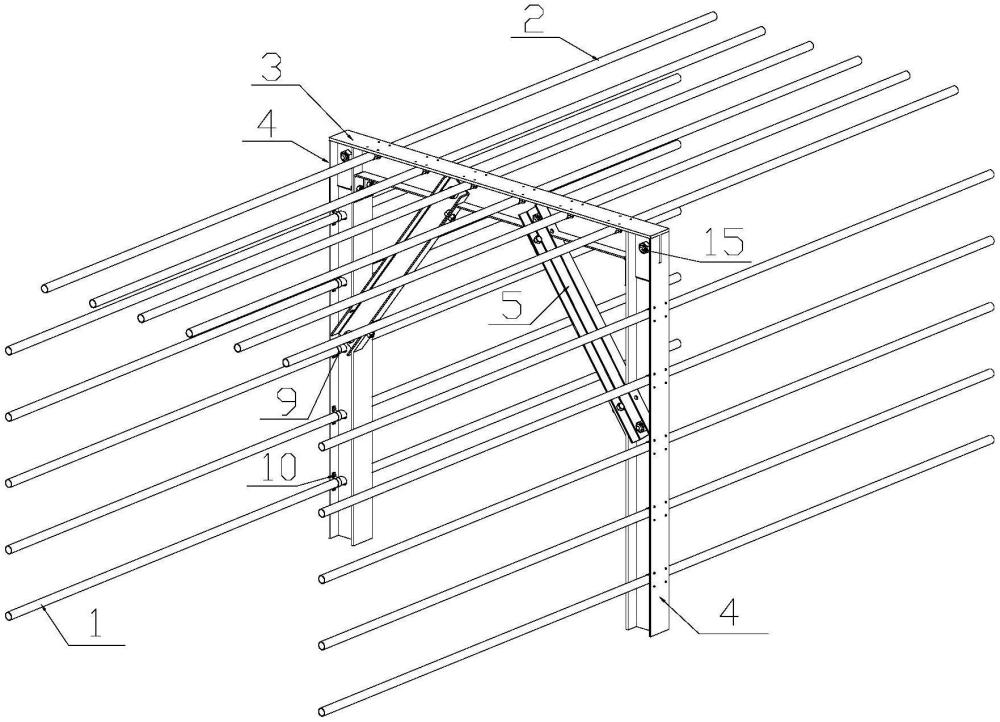 2
3
4
15
5
9
10
1
4