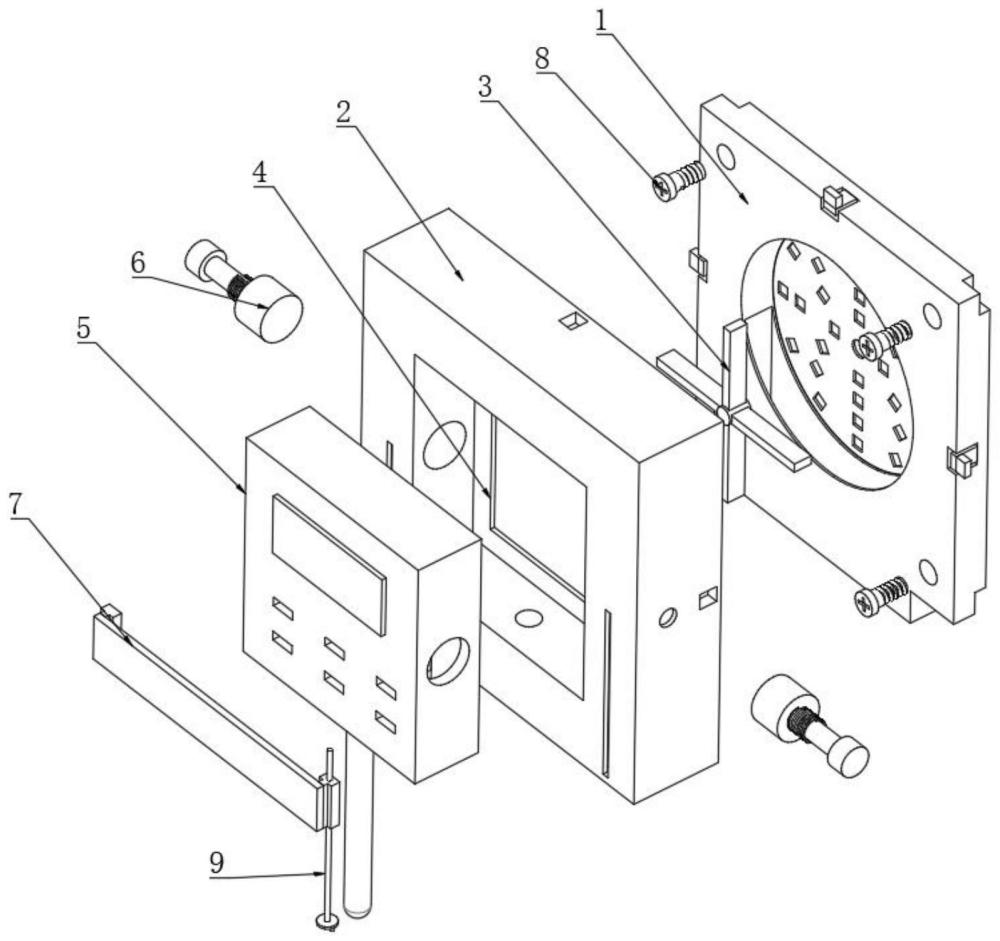 1
8
3
2
4
6
5
7
9